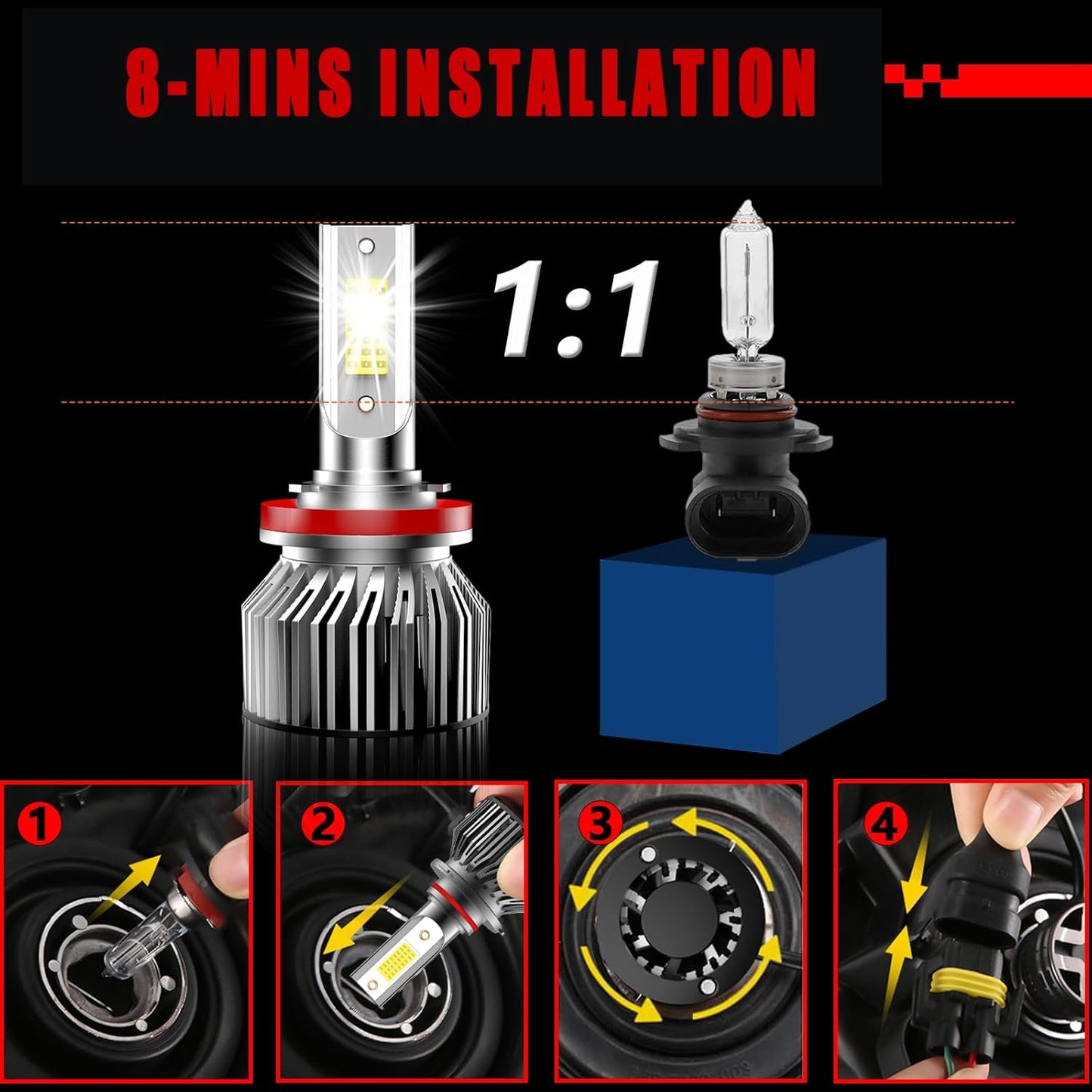 8-MINS INSTALLATION

1:1

①

②

③

④