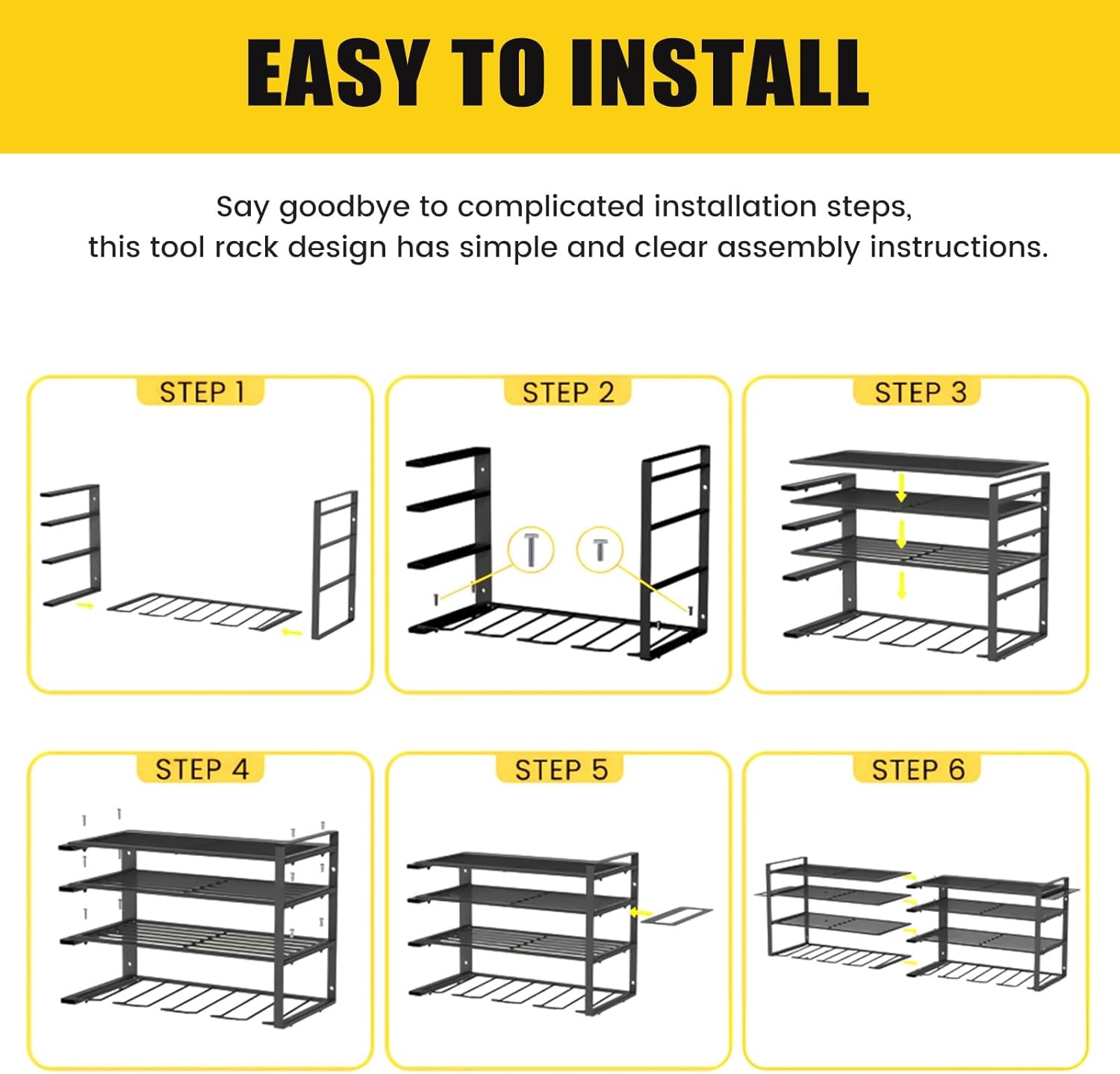 EASY TO INSTALL

Say goodbye to complicated installation steps, this tool rack design has simple and clear assembly instructions.

STEP 1

STEP 2

STEP 3

STEP 4

STEP 5

STEP 6