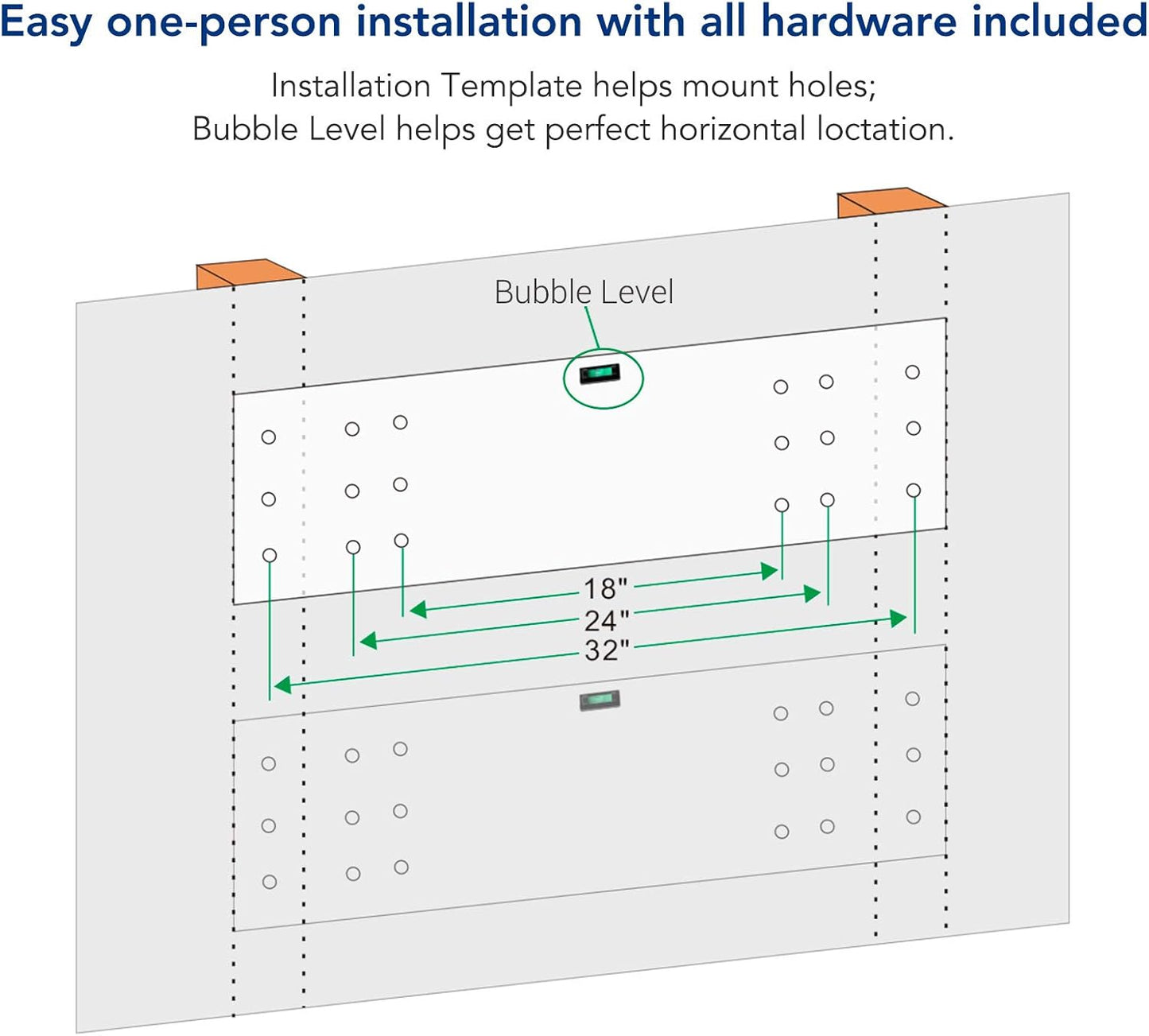 Easy one-person installation with all hardware included

Installation Template helps mount holes;
Bubble Level helps get perfect horizontal loctation.

Bubble Level

18"
24"
32"