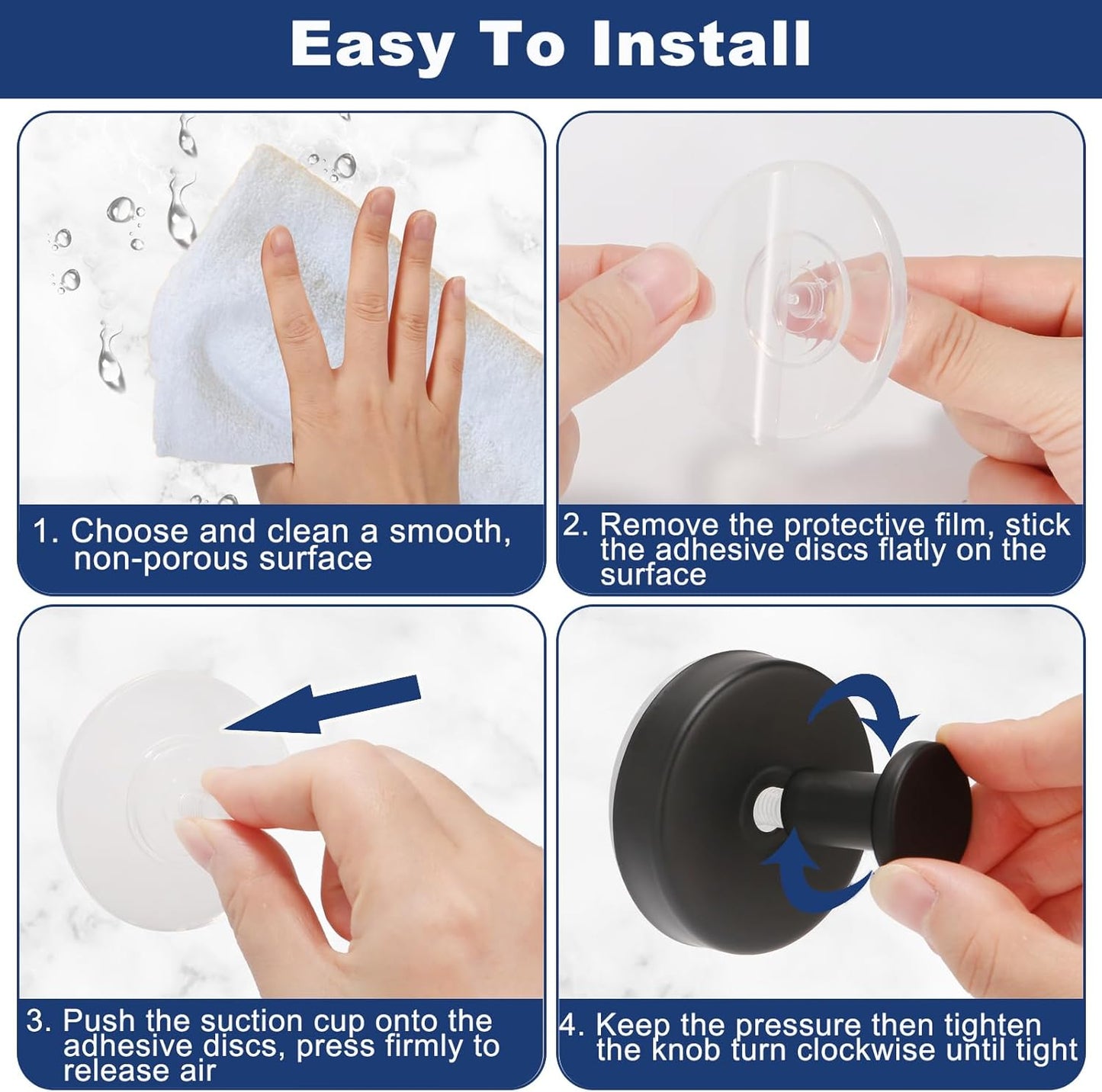 Easy To Install

1. Choose and clean a smooth, non-porous surface

2. Remove the protective film, stick the adhesive discs flatly on the surface

3. Push the suction cup onto the adhesive discs, press firmly to release air

4. Keep the pressure then tighten the knob turn clockwise until tight