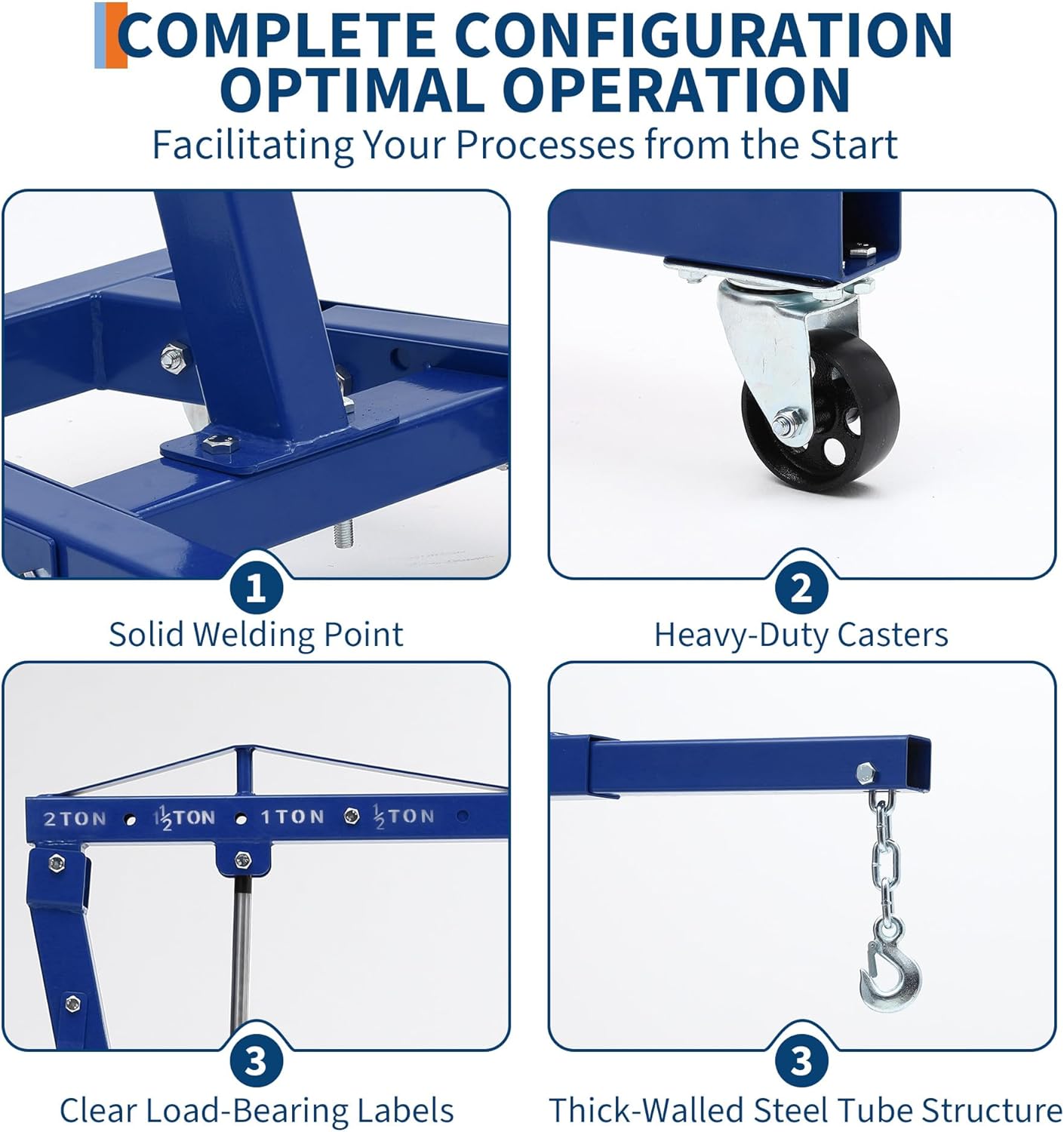 COMPLETE CONFIGURATION
OPTIMAL OPERATION
Facilitating Your Processes from the Start

1
Solid Welding Point

2
Heavy-Duty Casters

2TON $1\frac{1}{2}$TON 1TON $\frac{1}{2}$TON

3
Clear Load-Bearing Labels

3
Thick-Walled Steel Tube Structure