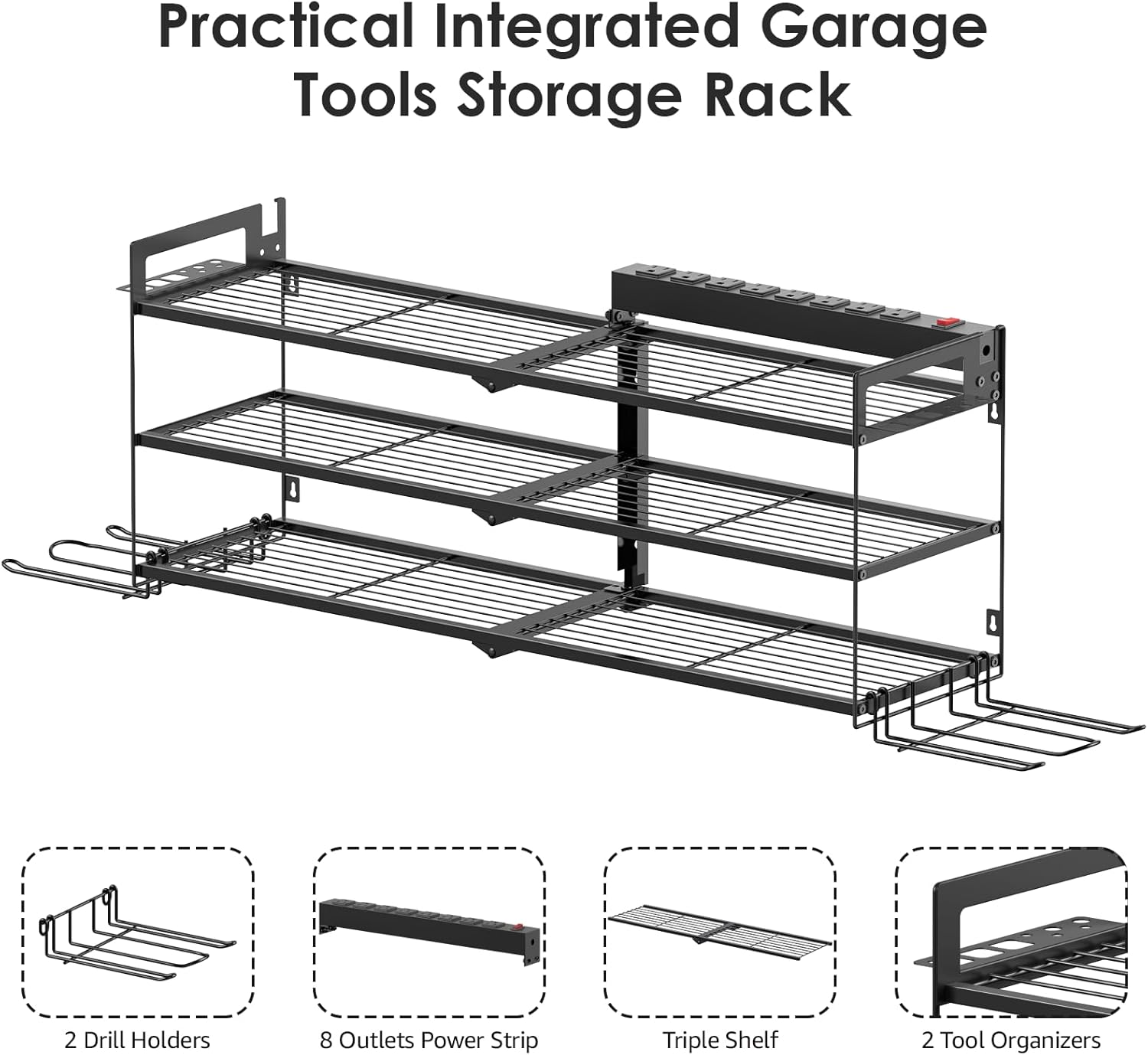 Practical Integrated Garage Tools Storage Rack

2 Drill Holders

8 Outlets Power Strip

Triple Shelf

2 Tool Organizers