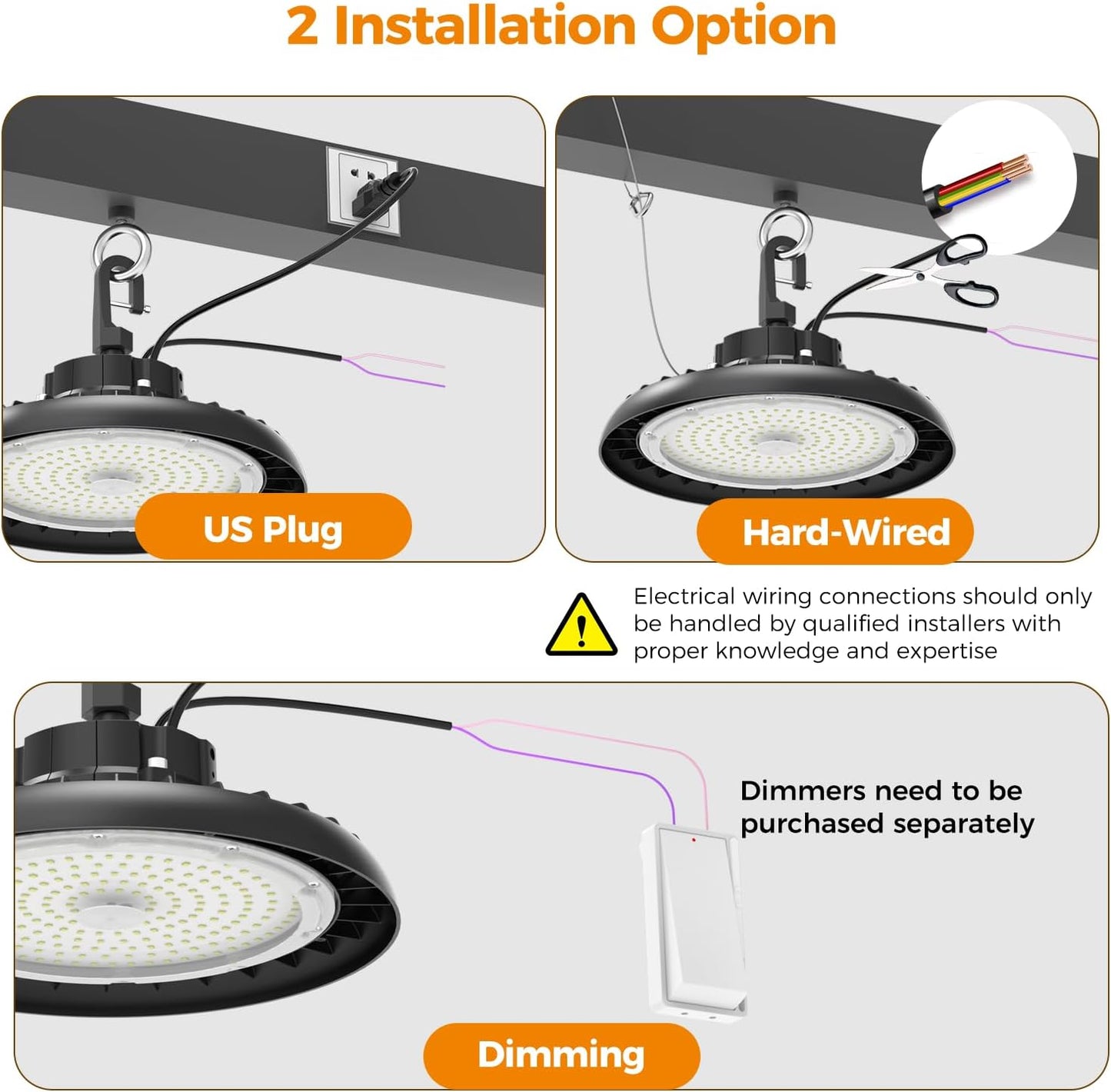 2 Installation Option

US Plug

Hard-Wired

Electrical wiring connections should only be handled by qualified installers with proper knowledge and expertise

Dimmers need to be purchased separately

Dimming