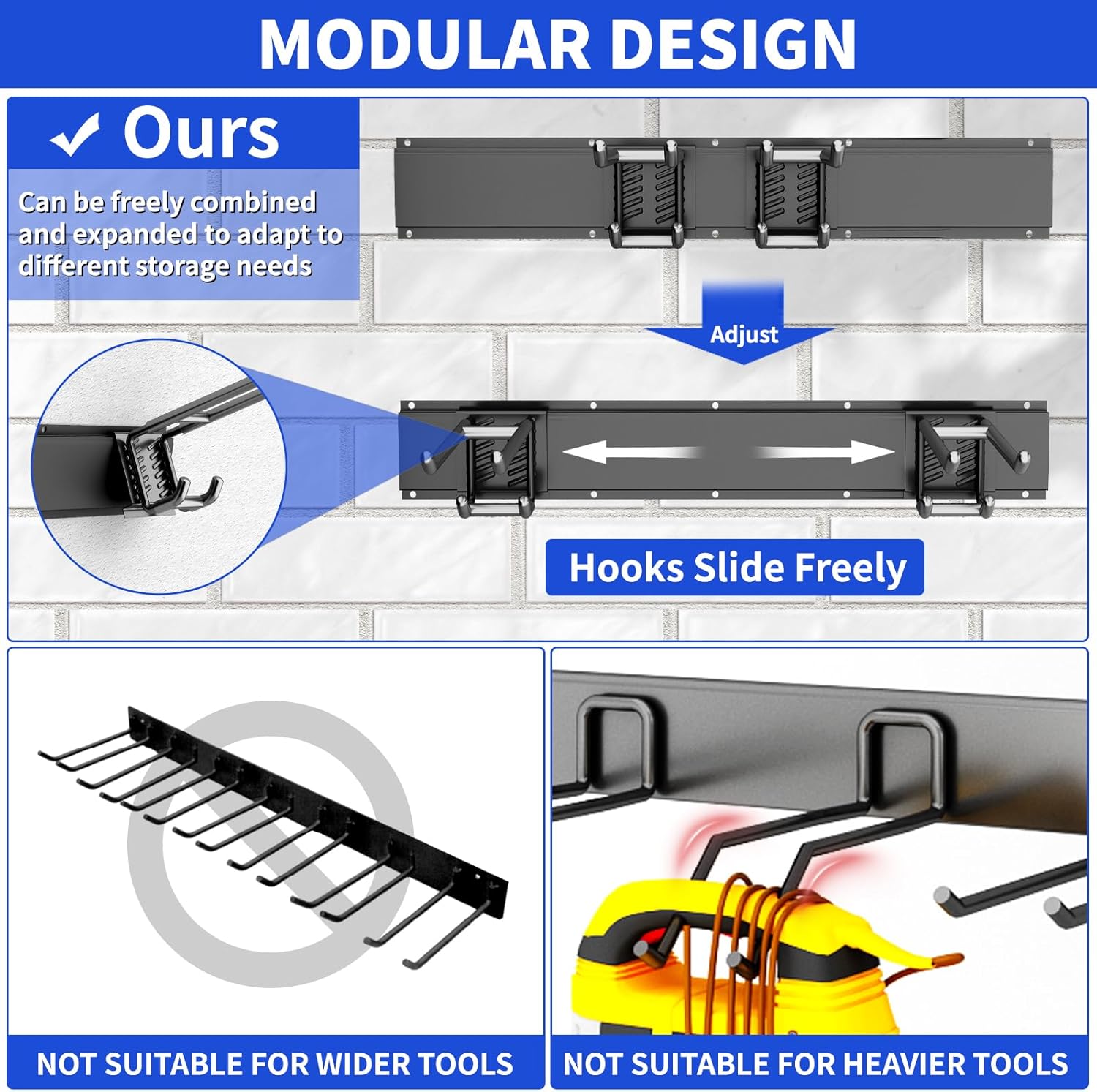 MODULAR DESIGN

✓ Ours

Can be freely combined and expanded to adapt to different storage needs

Adjust

Hooks Slide Freely

NOT SUITABLE FOR WIDER TOOLS

NOT SUITABLE FOR HEAVIER TOOLS