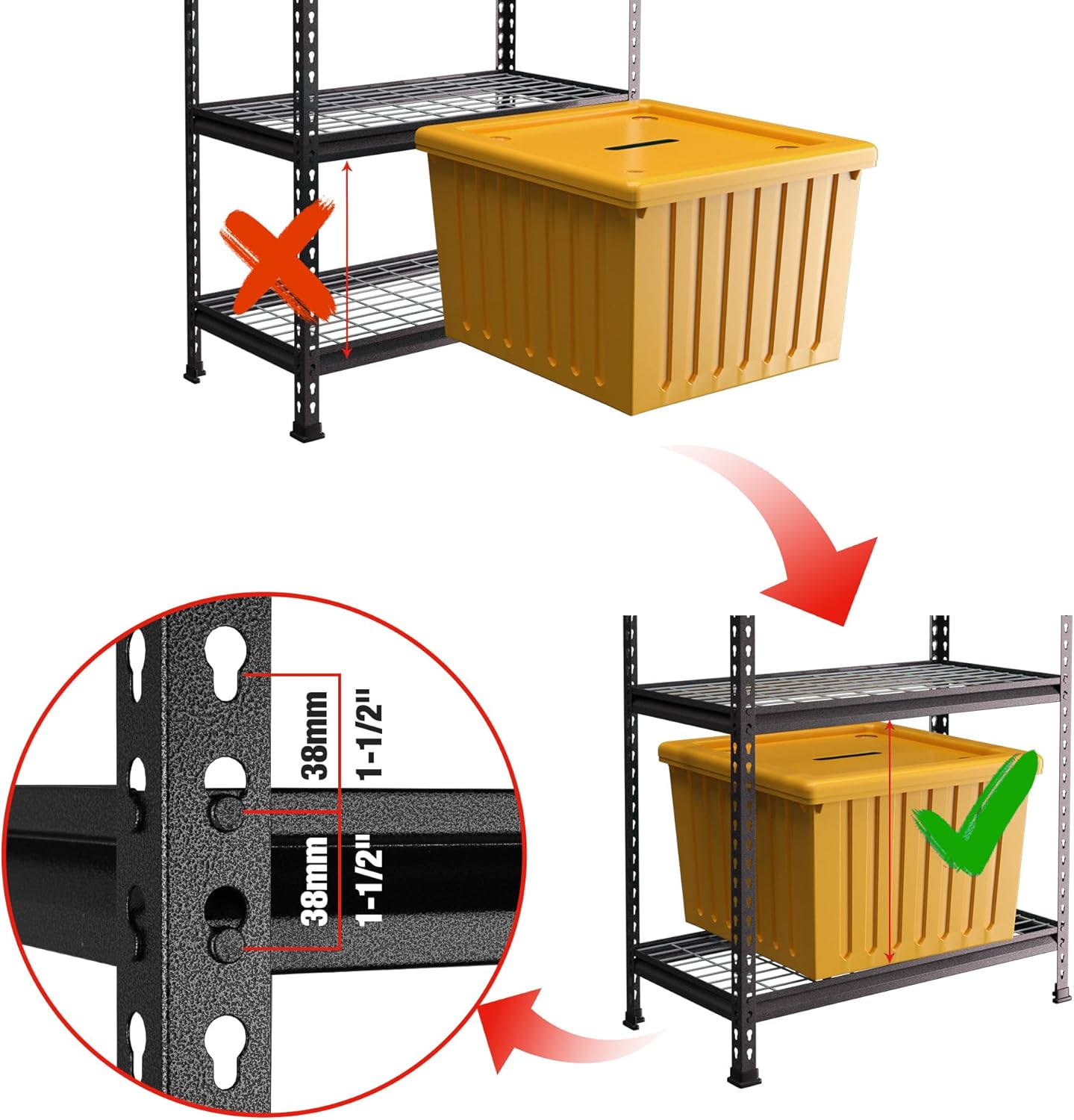 38mm
1-1/2"
38mm
1-1/2"