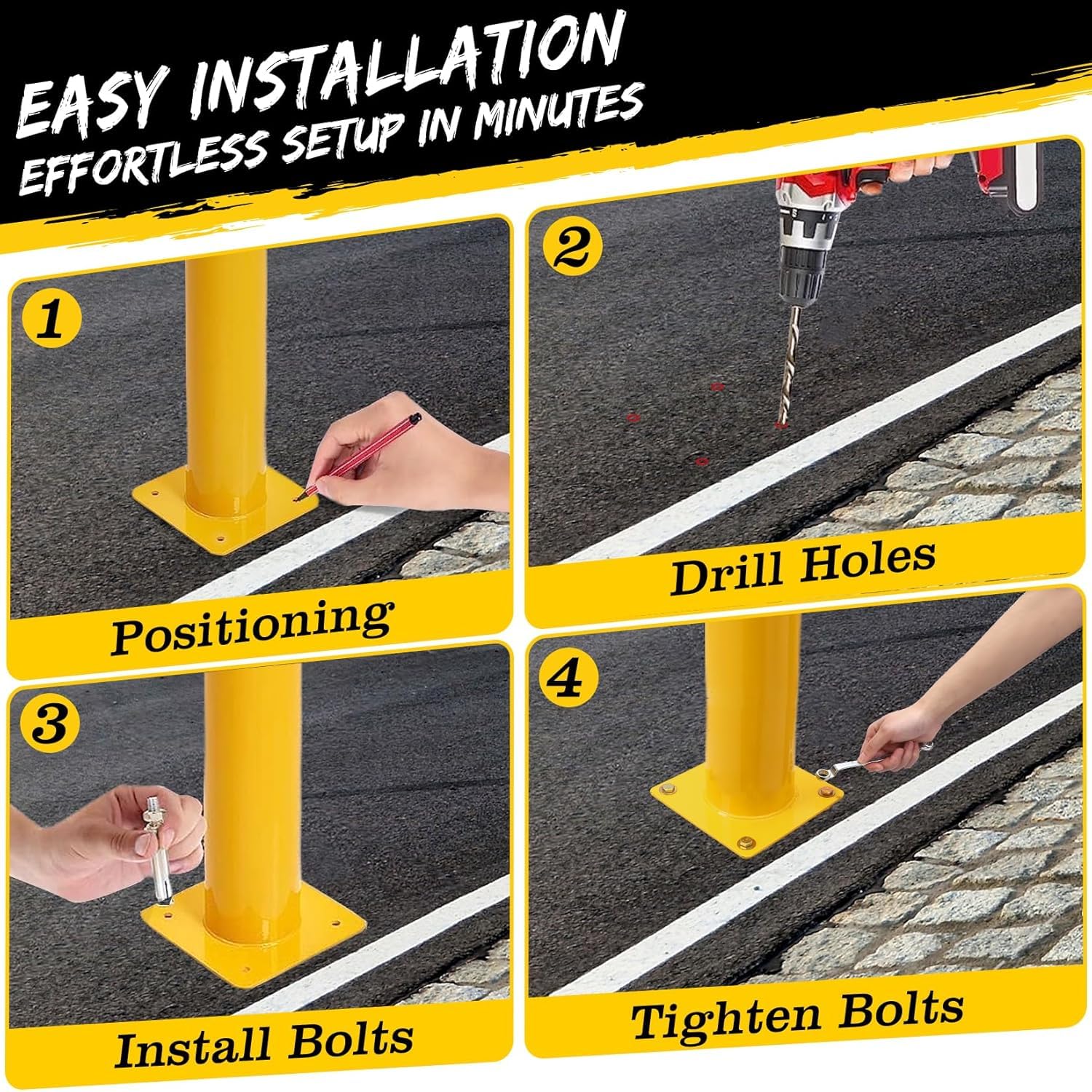 EASY INSTALLATION
EFFORTLESS SETUP IN MINUTES

1
Positioning

2
Drill Holes

3
Install Bolts

4
Tighten Bolts