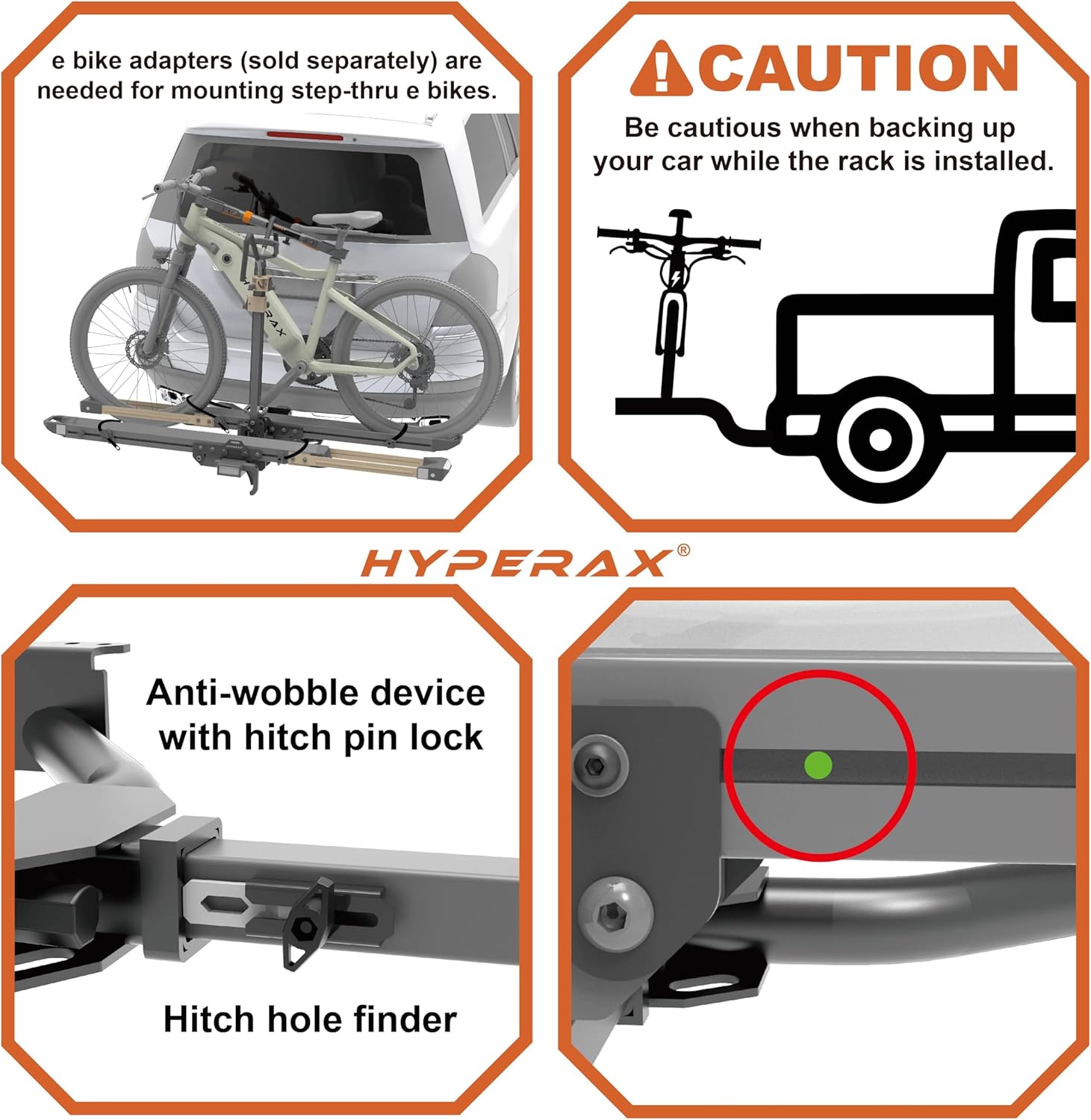 e bike adapters (sold separately) are needed for mounting step-thru e bikes.

HYPERAX

CAUTION

Be cautious when backing up your car while the rack is installed.

HYPERAX®

Anti-wobble device with hitch pin lock

Hitch hole finder