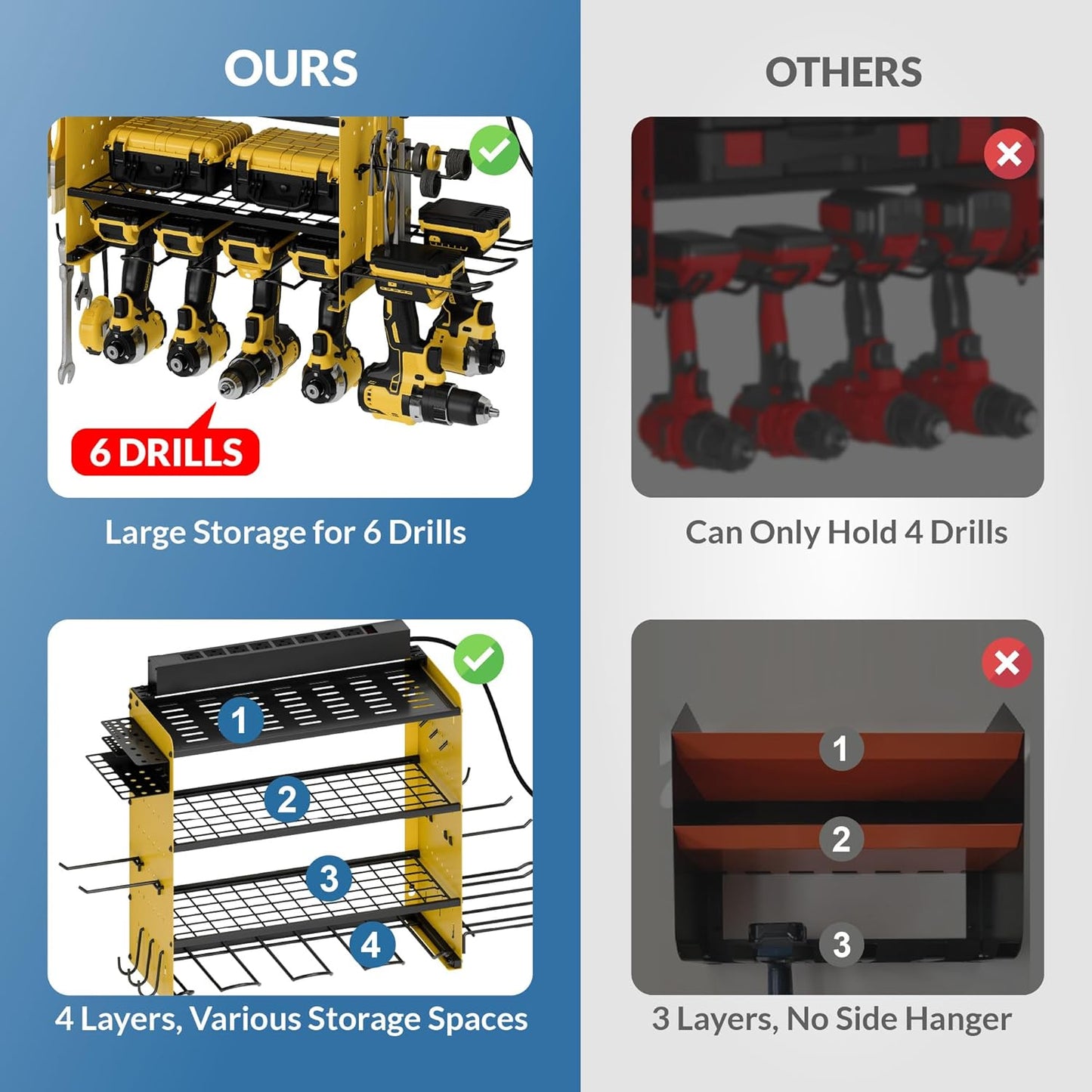 OURS

6 DRILLS

Large Storage for 6 Drills

1
2
3
4

4 Layers, Various Storage Spaces

OTHERS

Can Only Hold 4 Drills

1
2
3

3 Layers, No Side Hanger