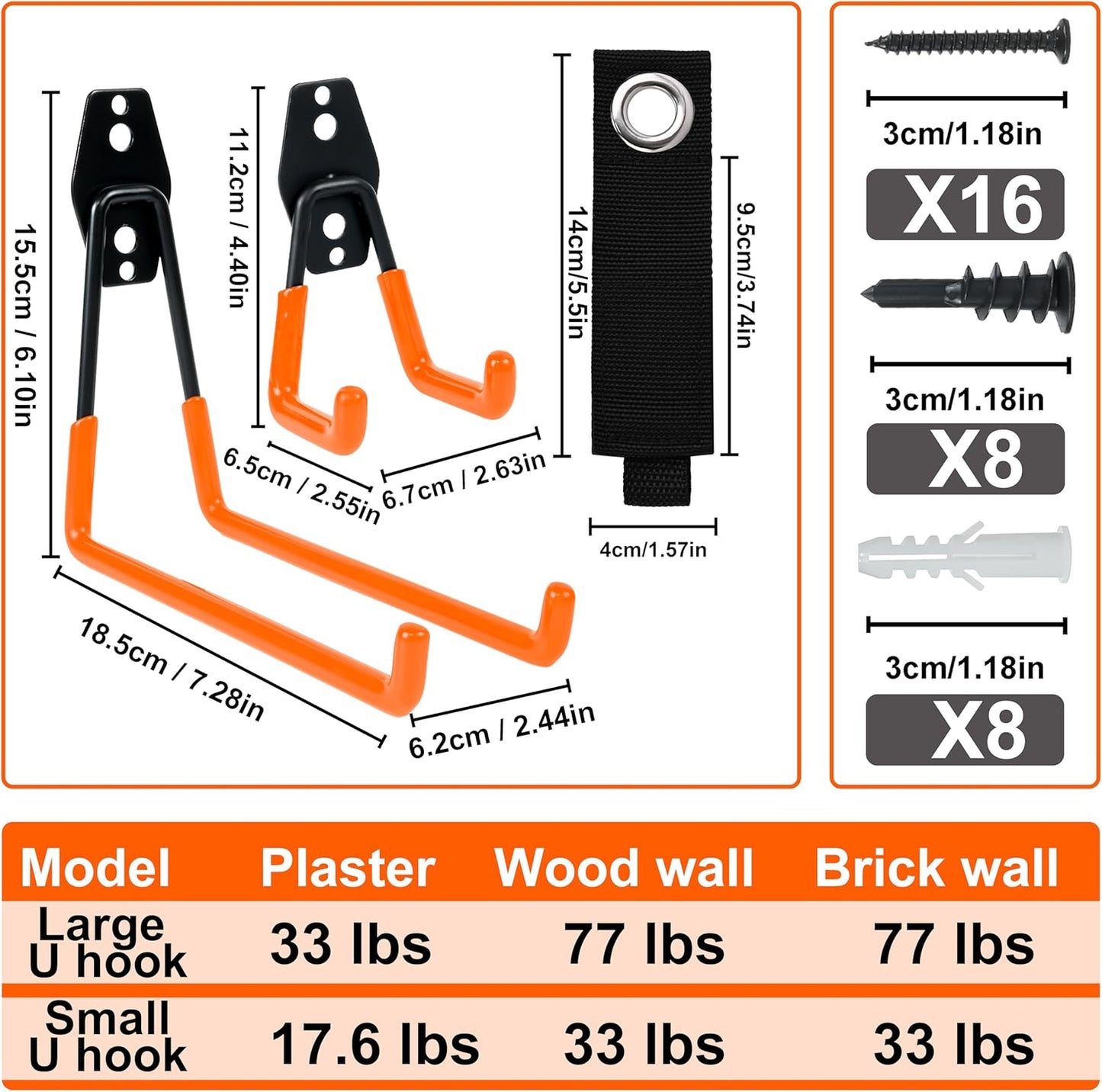 15.5cm / 6.10in

11.2cm / 4.40in

14cm/5.5in

9.5cm/3.74in

6.5cm / 2.55in

6.7cm / 2.63in

4cm/1.57in

18.5cm / 7.28in

6.2cm / 2.44in

3cm/1.18in

X16

3cm/1.18in

X8

3cm/1.18in

X8

| Model | Plaster | Wood wall | Brick wall |
|---|---|---|---|
| Large U hook | 33 lbs | 77 lbs | 77 lbs |
| Small U hook | 17.6 lbs | 33 lbs | 33 lbs |