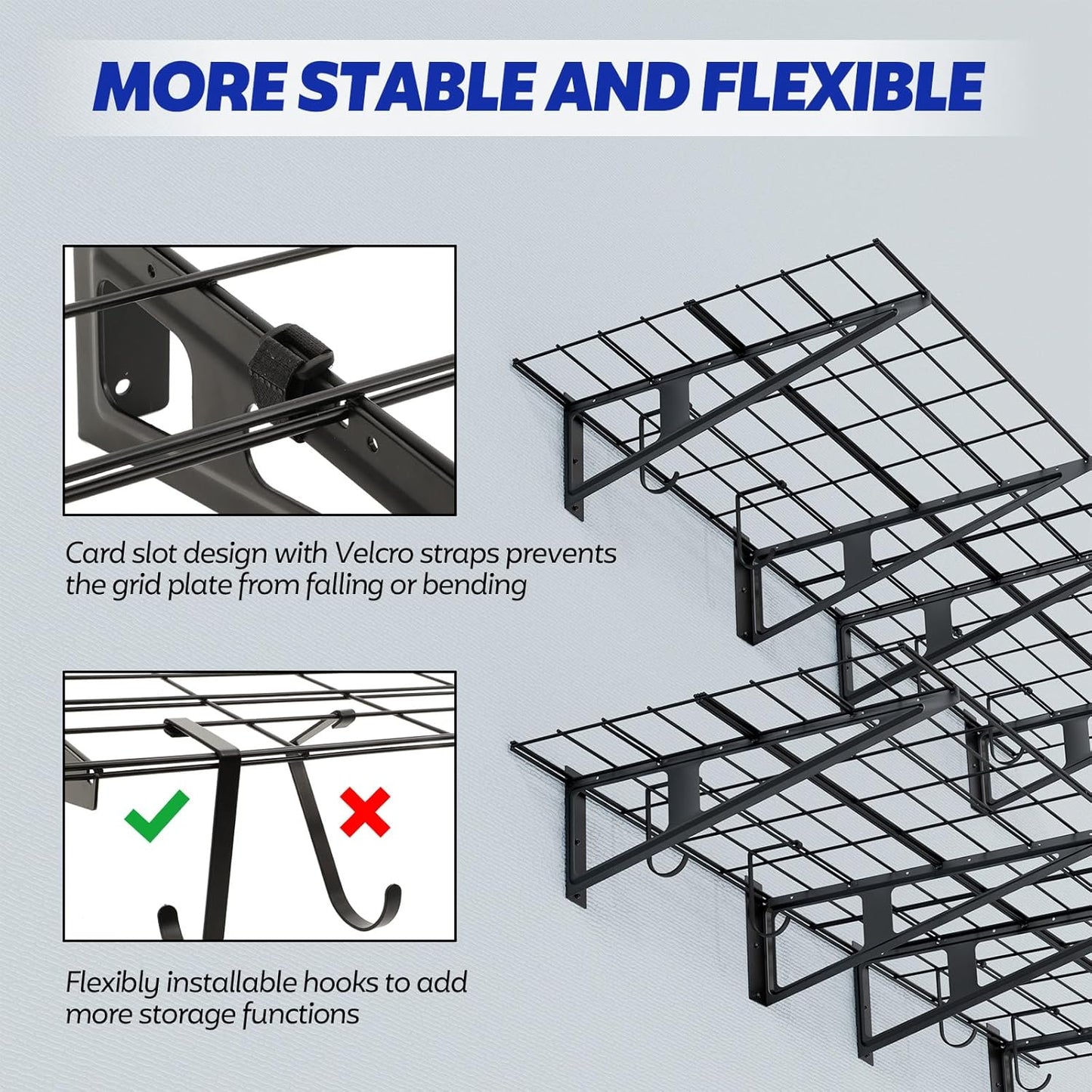 MORE STABLE AND FLEXIBLE

Card slot design with Velcro straps prevents the grid plate from falling or bending

Flexibly installable hooks to add more storage functions