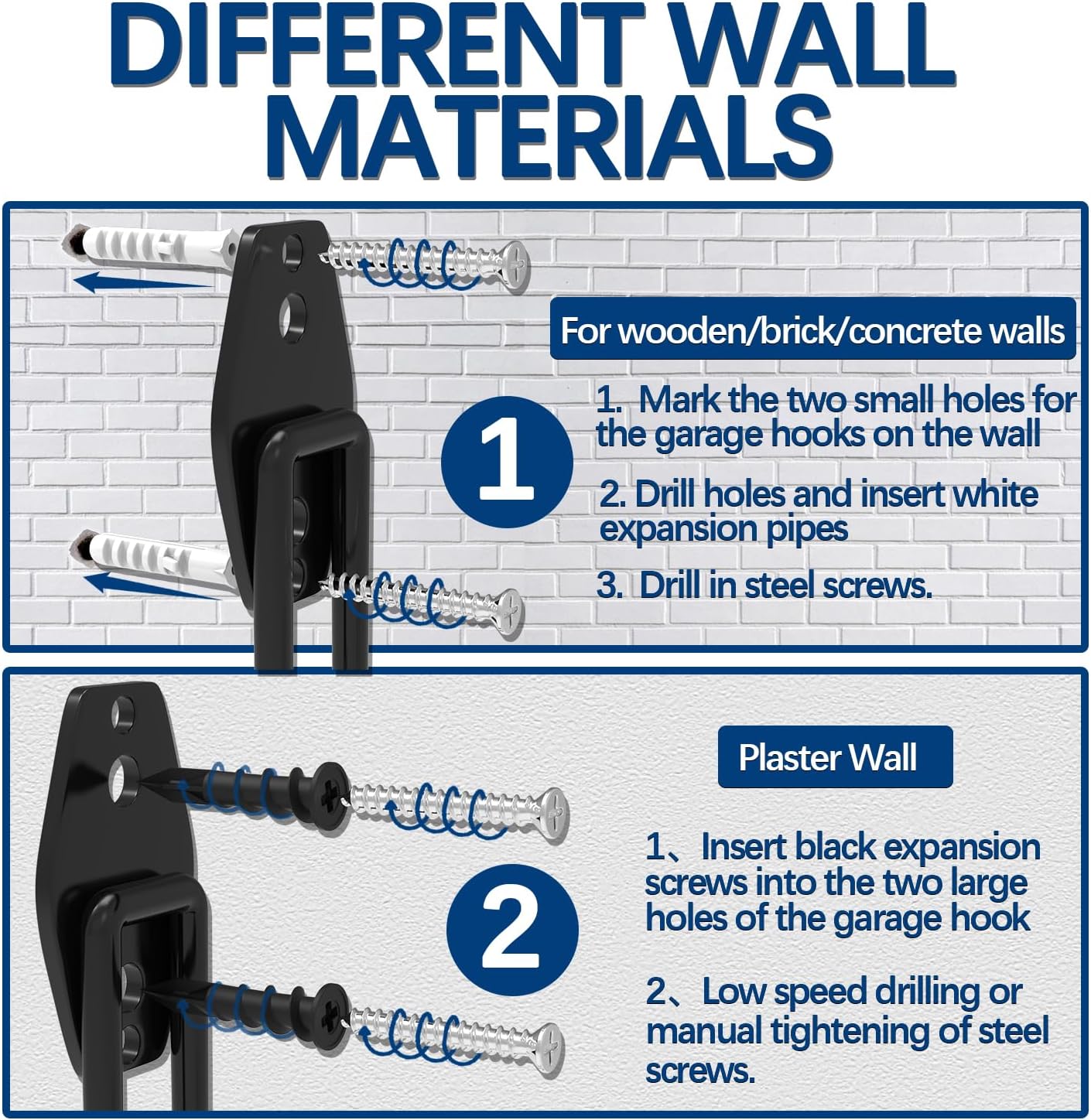 DIFFERENT WALL MATERIALS

For wooden/brick/concrete walls

1

1. Mark the two small holes for the garage hooks on the wall

2. Drill holes and insert white expansion pipes

3. Drill in steel screws.

Plaster Wall

2

1、Insert black expansion screws into the two large holes of the garage hook

2、Low speed drilling or manual tightening of steel screws.