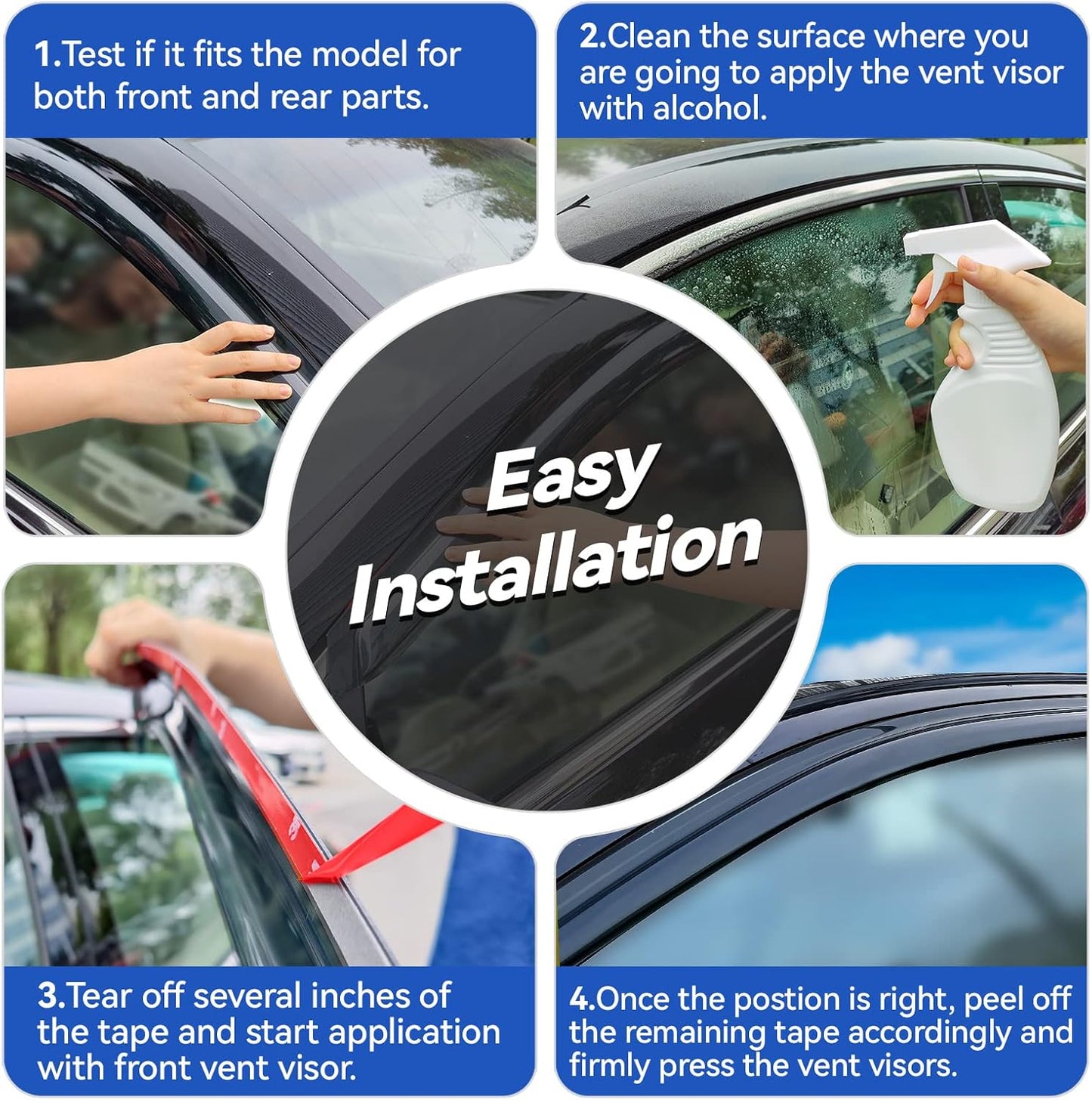 1.Test if it fits the model for both front and rear parts.

2.Clean the surface where you are going to apply the vent visor with alcohol.

Easy Installation

3.Tear off several inches of the tape and start application with front vent visor.

4.Once the postion is right, peel off the remaining tape accordingly and firmly press the vent visors.