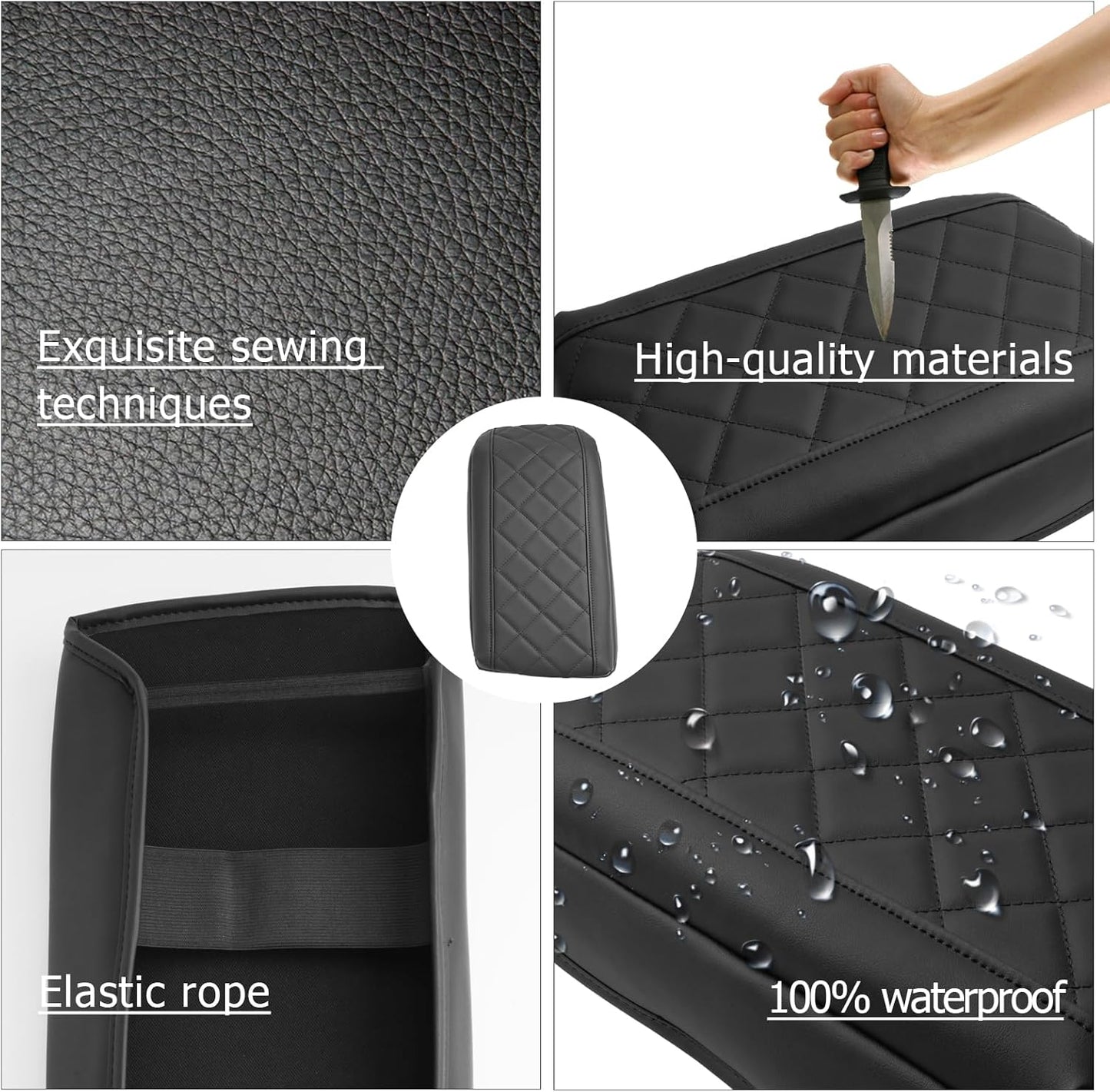 Exquisite sewing techniques

High-quality materials

Elastic rope

100% waterproof