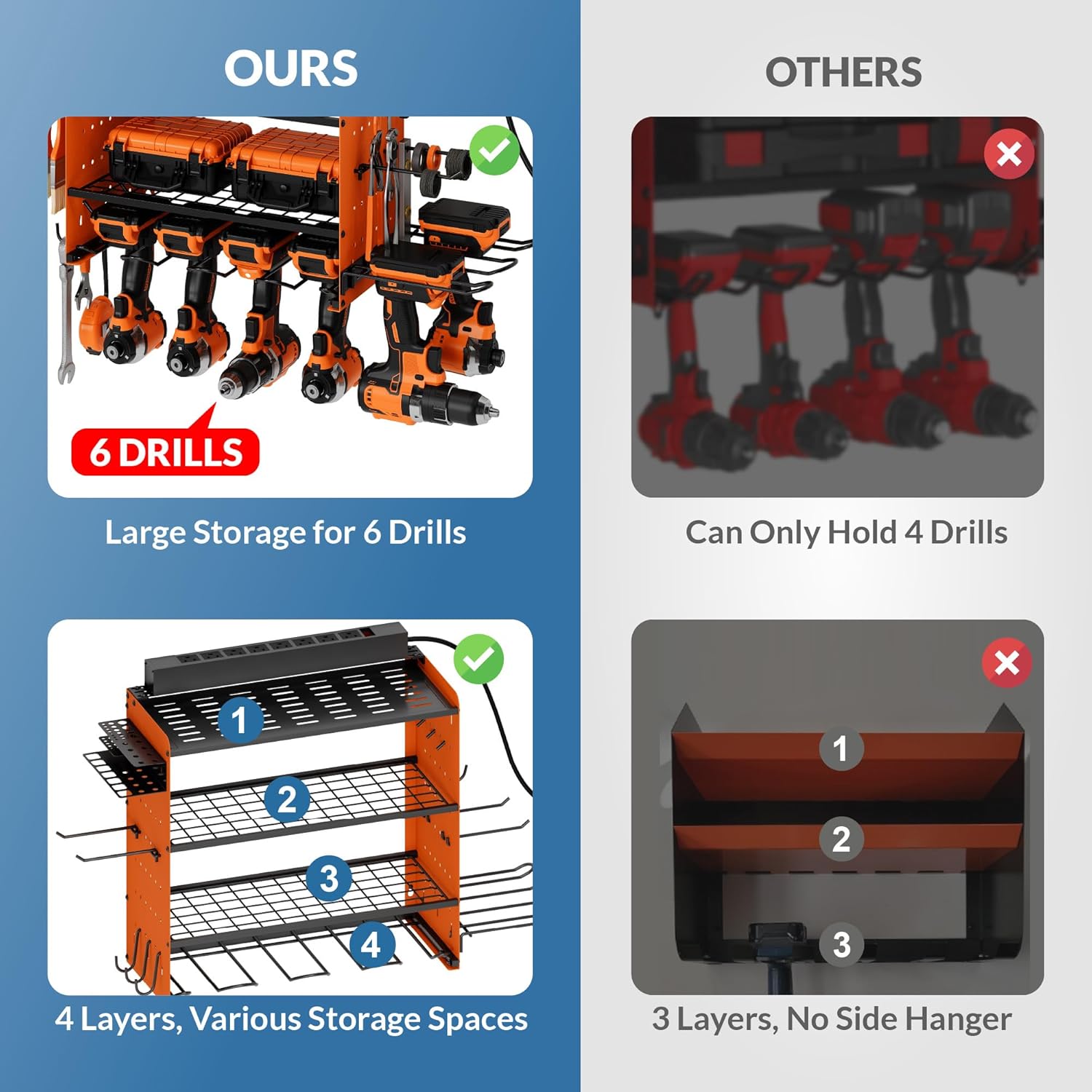 OURS

6 DRILLS

Large Storage for 6 Drills

1
2
3
4

4 Layers, Various Storage Spaces

OTHERS

Can Only Hold 4 Drills

1
2
3

3 Layers, No Side Hanger