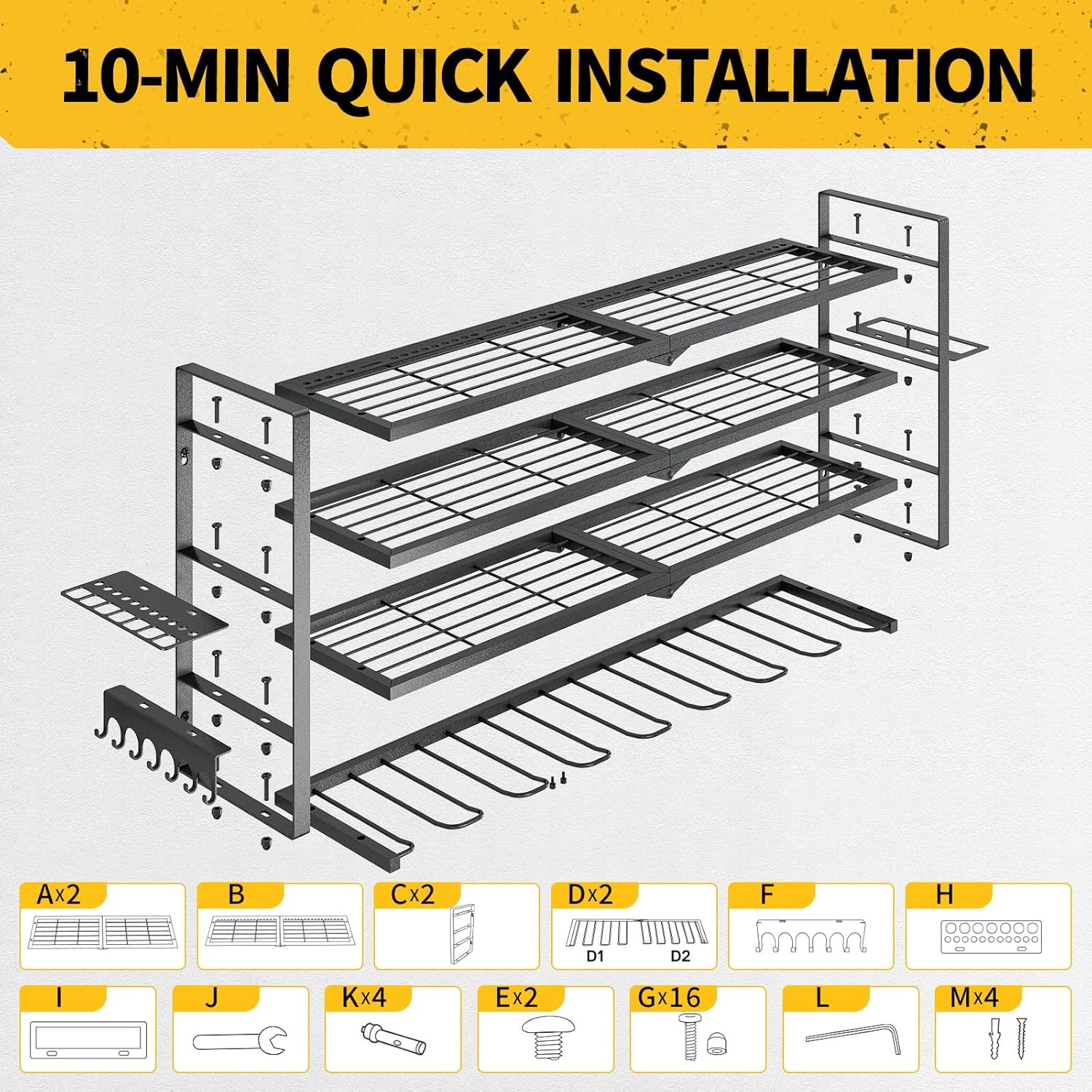 10-MIN QUICK INSTALLATION

Ax2

B

Cx2

Dx2

D1 D2

F

H

I

J

Kx4

Ex2

Gx16

L

Mx4