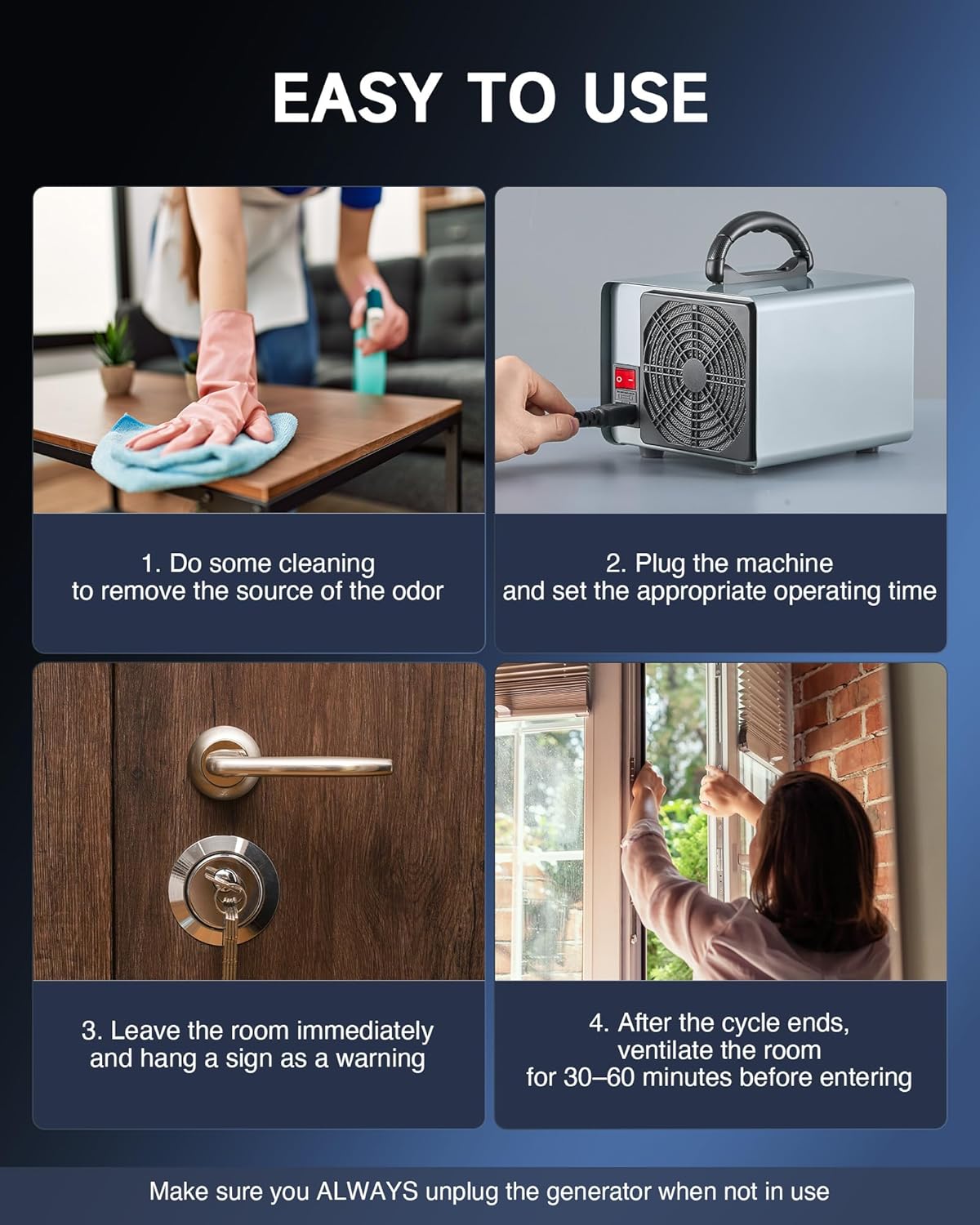 EASY TO USE

1. Do some cleaning to remove the source of the odor

2. Plug the machine and set the appropriate operating time

3. Leave the room immediately and hang a sign as a warning

4. After the cycle ends, ventilate the room for 30–60 minutes before entering

Make sure you ALWAYS unplug the generator when not in use