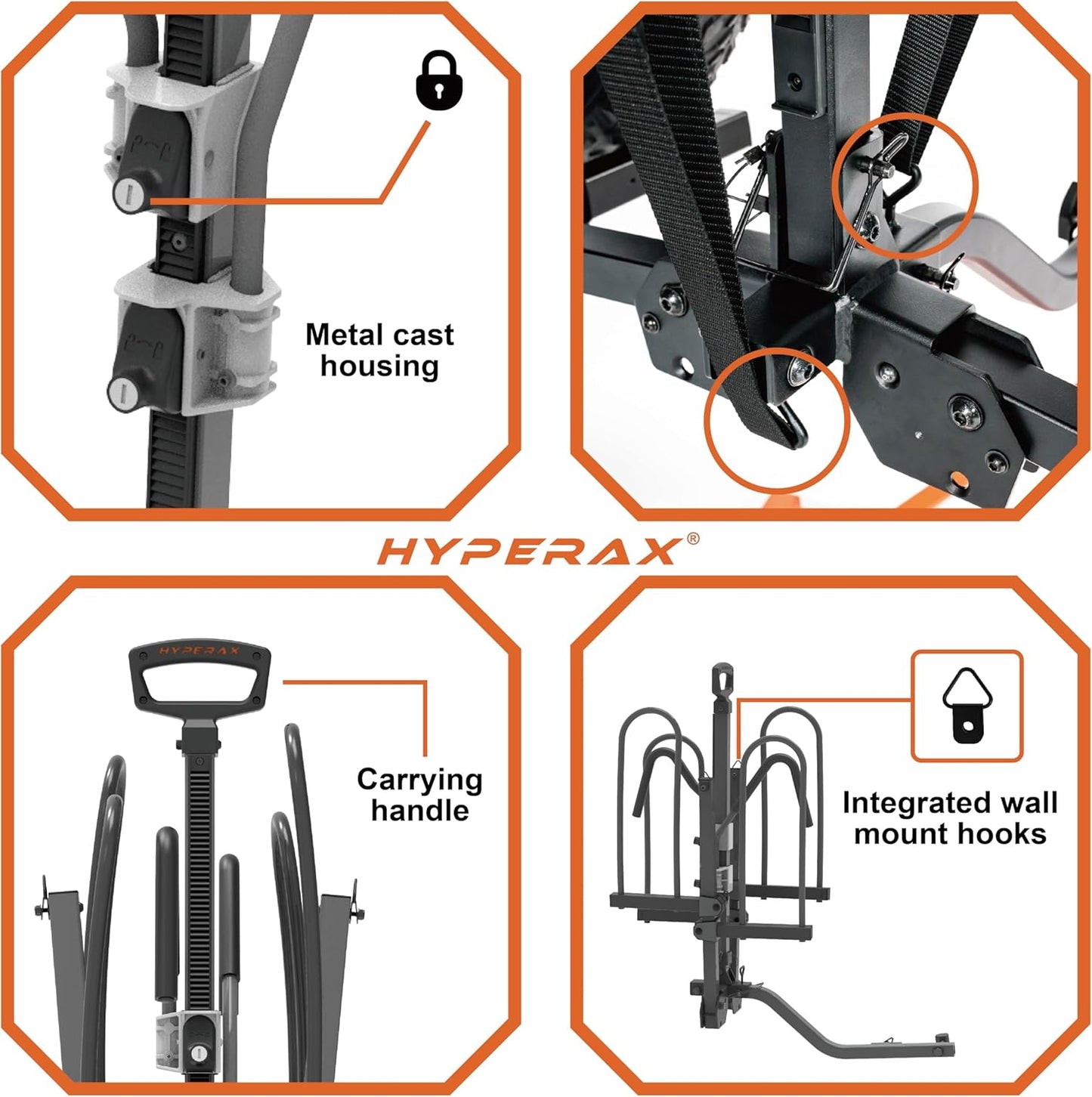 Metal cast housing

HYPERAX®

HYPERAX

Carrying handle

Integrated wall mount hooks