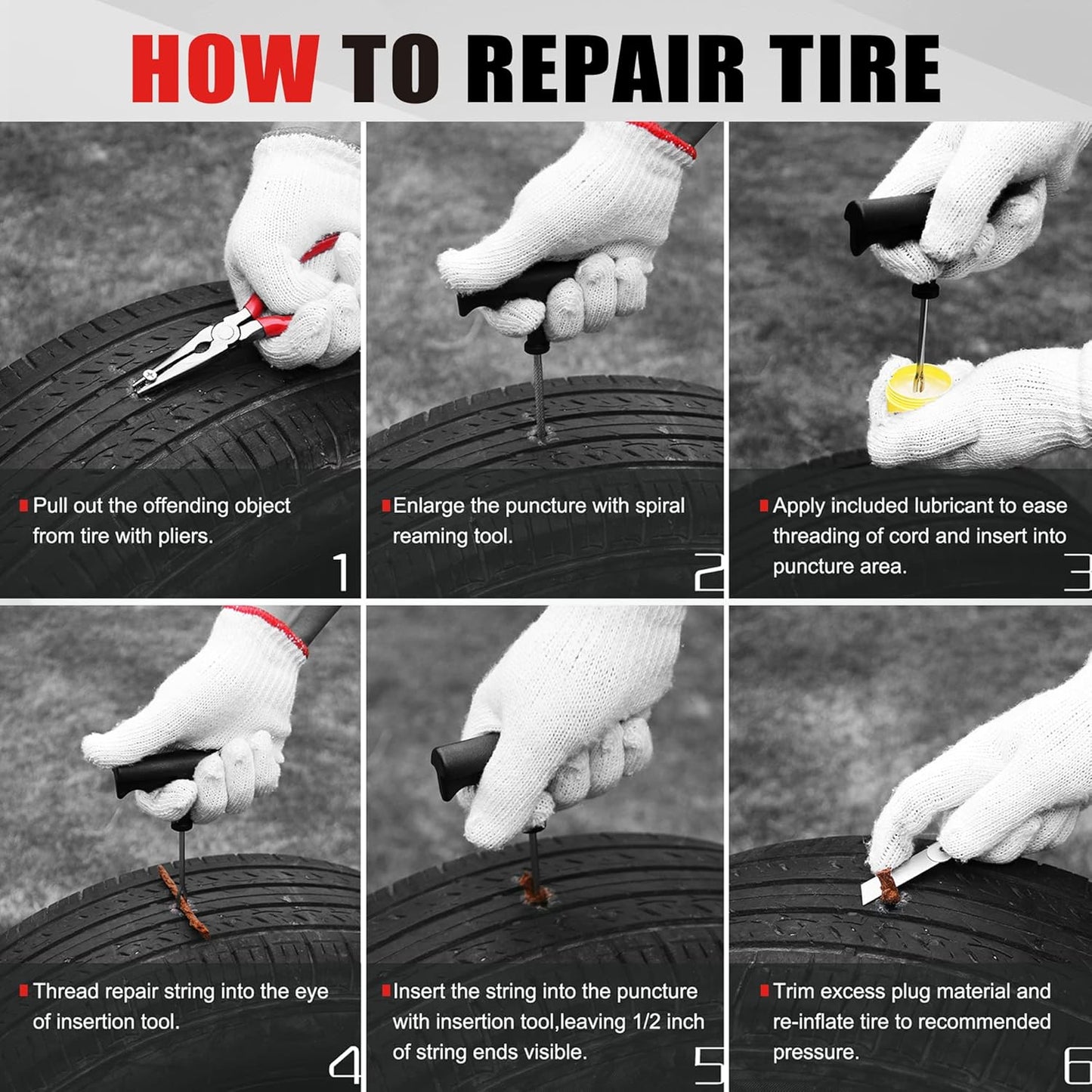 HOW TO REPAIR TIRE

Pull out the offending object from tire with pliers.

1

Enlarge the puncture with spiral reaming tool.

2

Apply included lubricant to ease threading of cord and insert into puncture area.

3

Thread repair string into the eye of insertion tool.

4

Insert the string into the puncture with insertion tool,leaving 1/2 inch of string ends visible.

5

Trim excess plug material and re-inflate tire to recommended pressure.

6