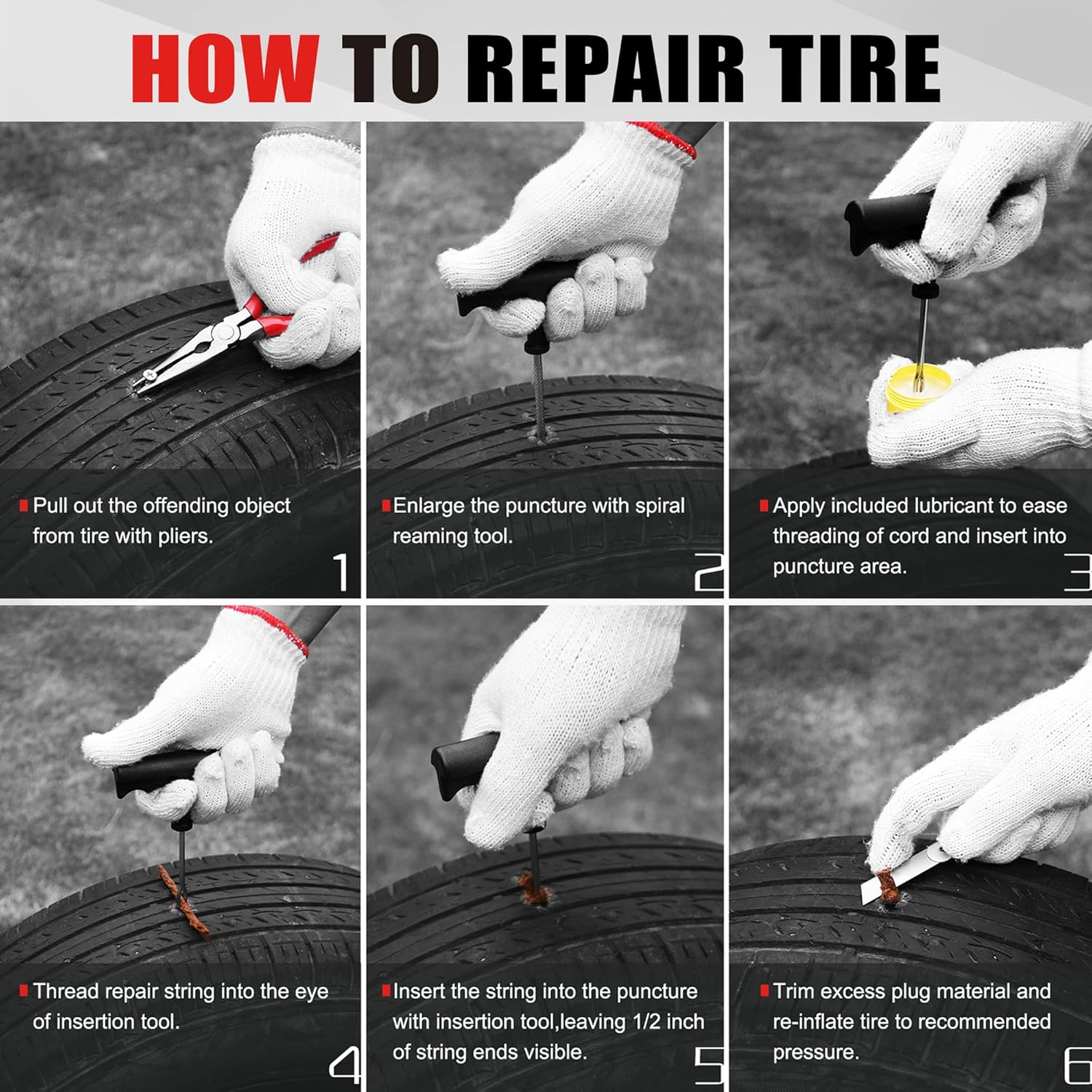 HOW TO REPAIR TIRE

Pull out the offending object from tire with pliers.

1

Enlarge the puncture with spiral reaming tool.

2

Apply included lubricant to ease threading of cord and insert into puncture area.

3

Thread repair string into the eye of insertion tool.

4

Insert the string into the puncture with insertion tool,leaving 1/2 inch of string ends visible.

5

Trim excess plug material and re-inflate tire to recommended pressure.

6