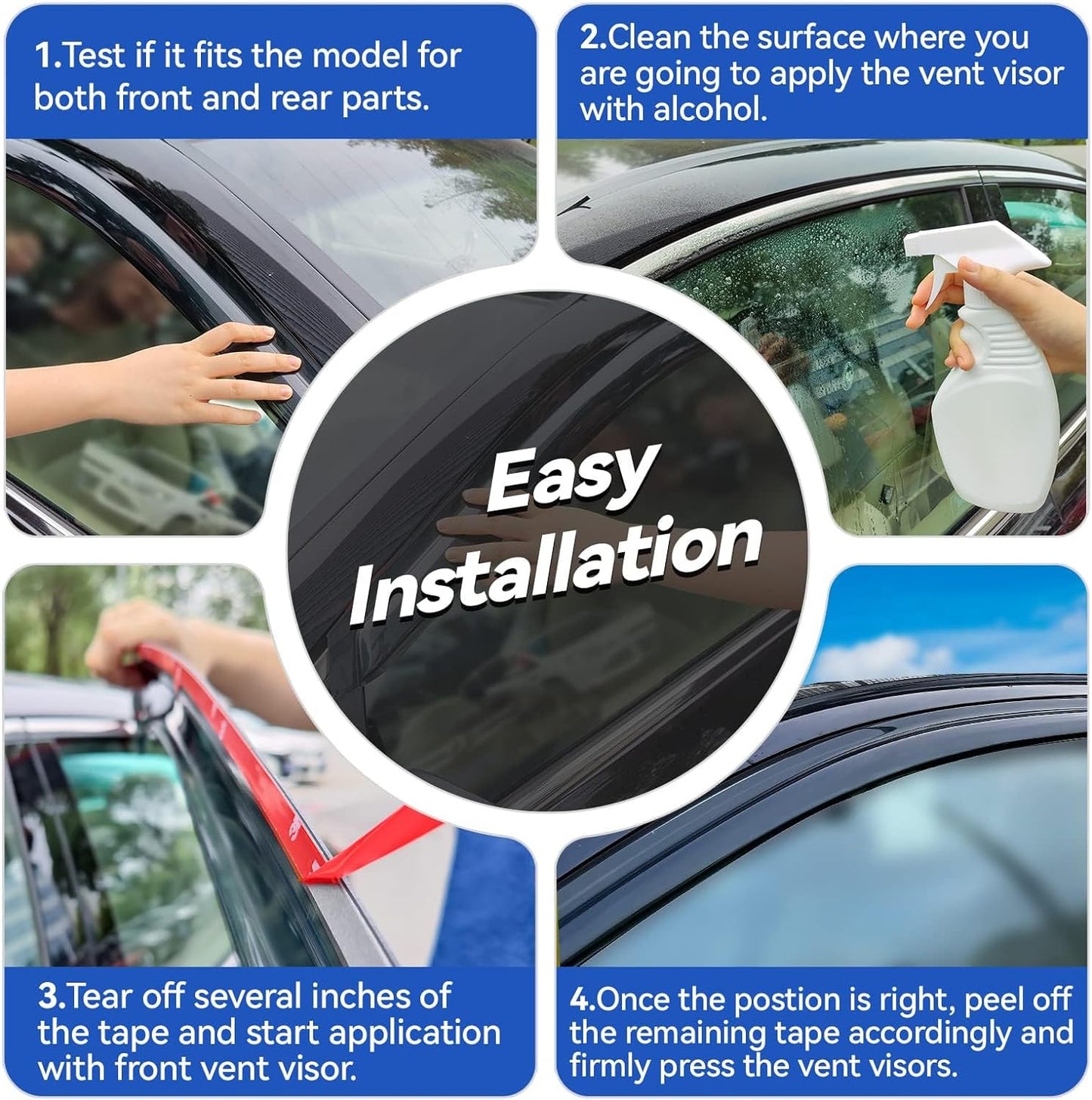 1.Test if it fits the model for both front and rear parts.

2.Clean the surface where you are going to apply the vent visor with alcohol.

Easy Installation

3.Tear off several inches of the tape and start application with front vent visor.

4.Once the postion is right, peel off the remaining tape accordingly and firmly press the vent visors.