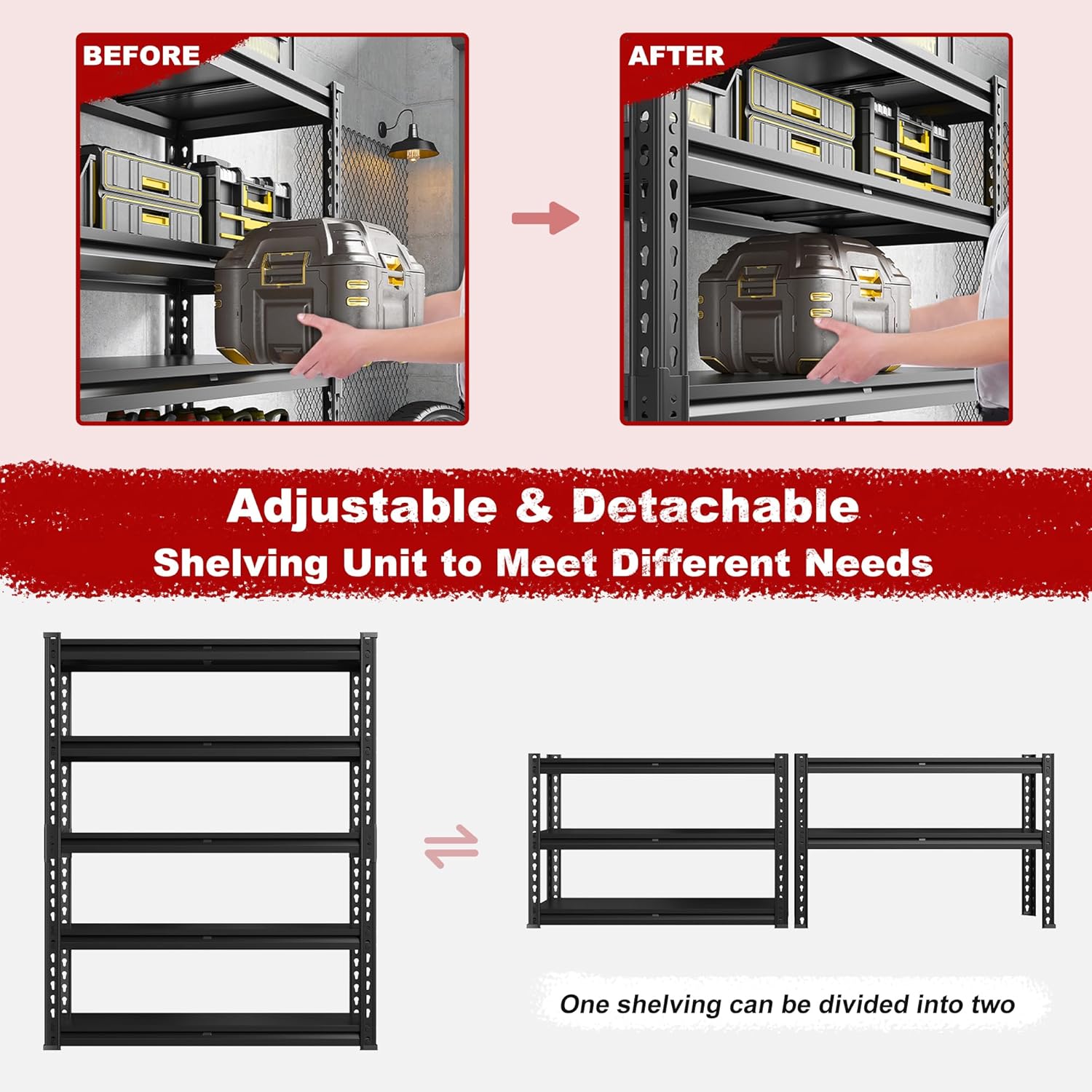 BEFORE

AFTER

Adjustable & Detachable
Shelving Unit to Meet Different Needs

One shelving can be divided into two