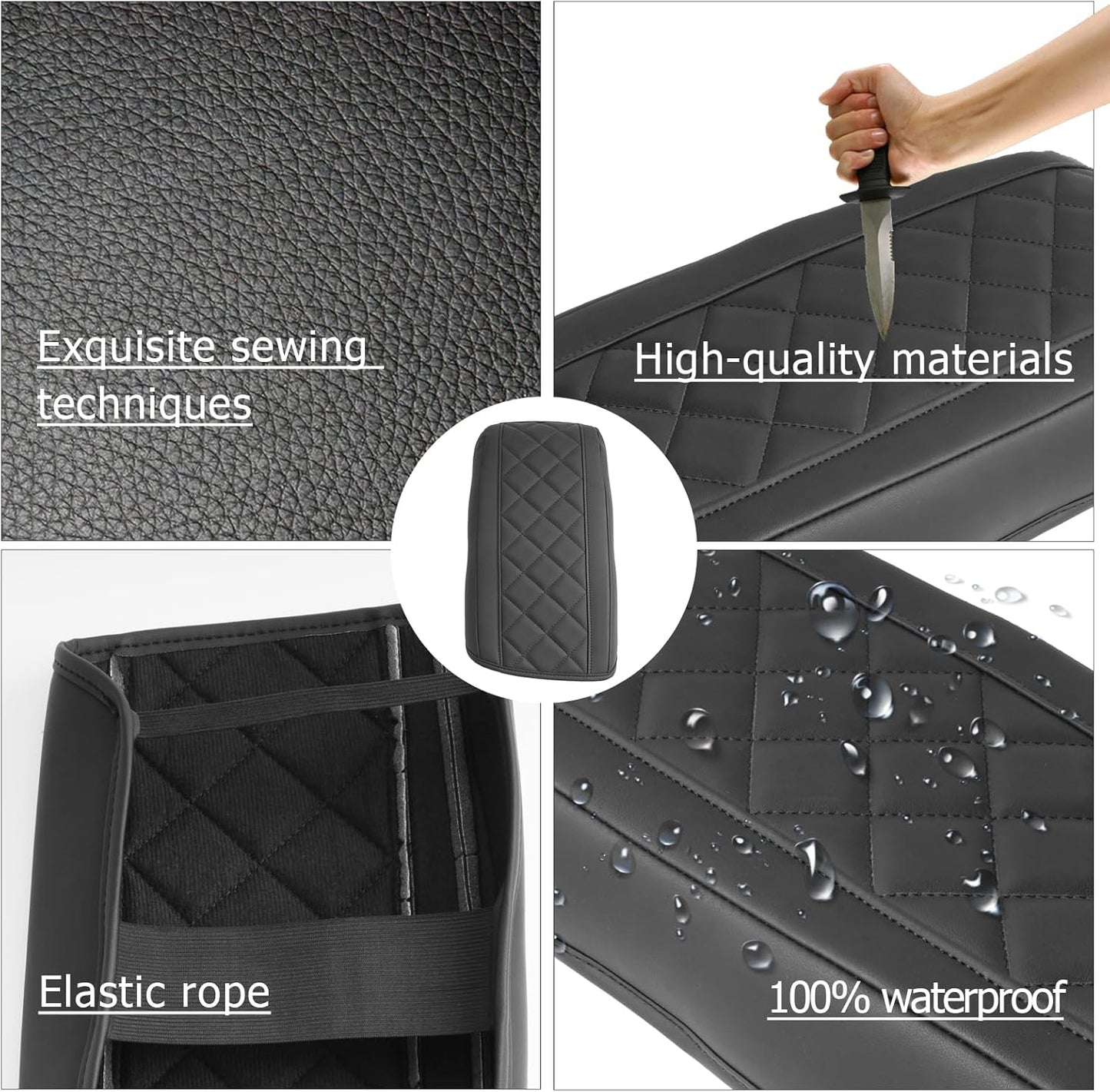 Exquisite sewing techniques

High-quality materials

Elastic rope

100% waterproof