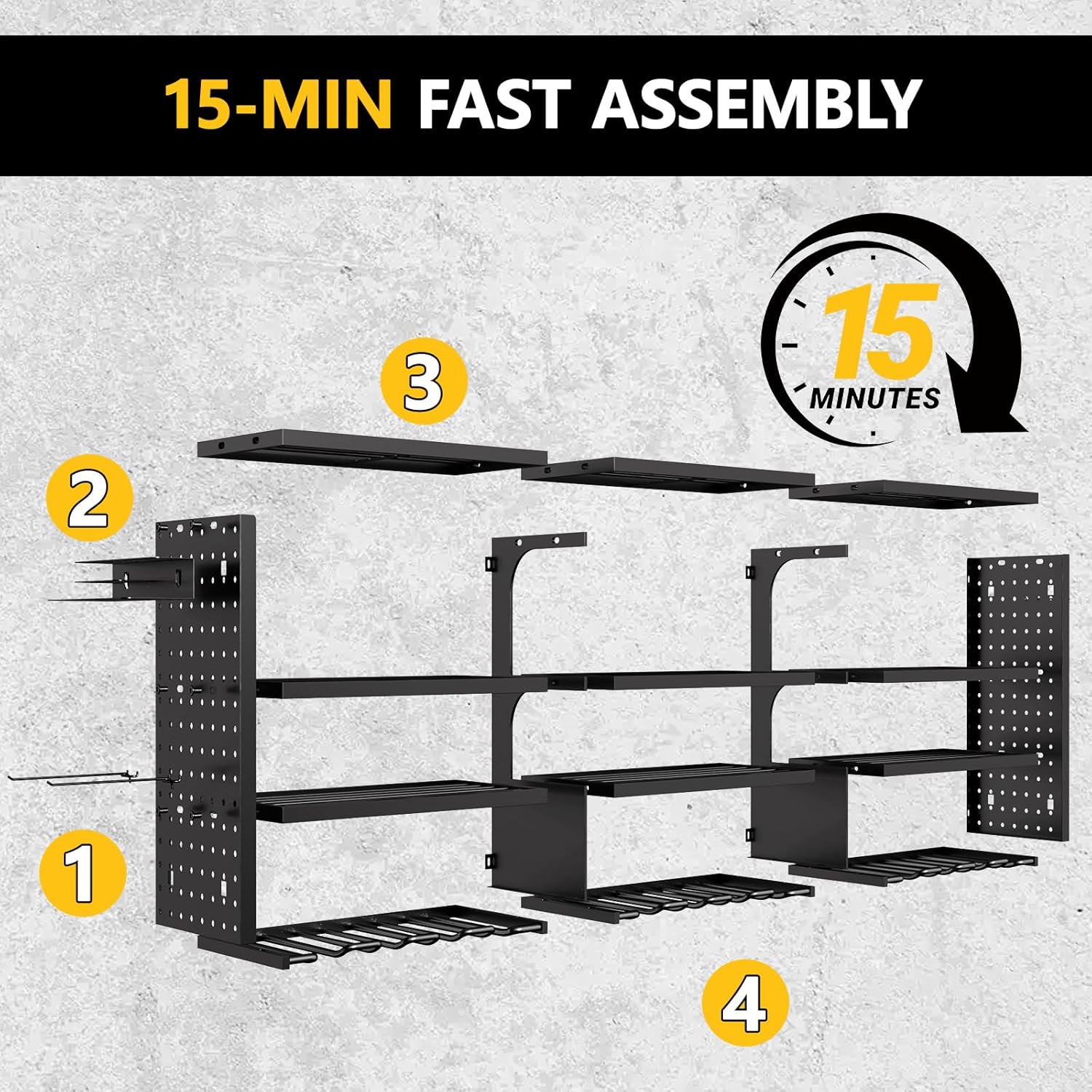 15-MIN FAST ASSEMBLY

15
MINUTES

3

2

1

4