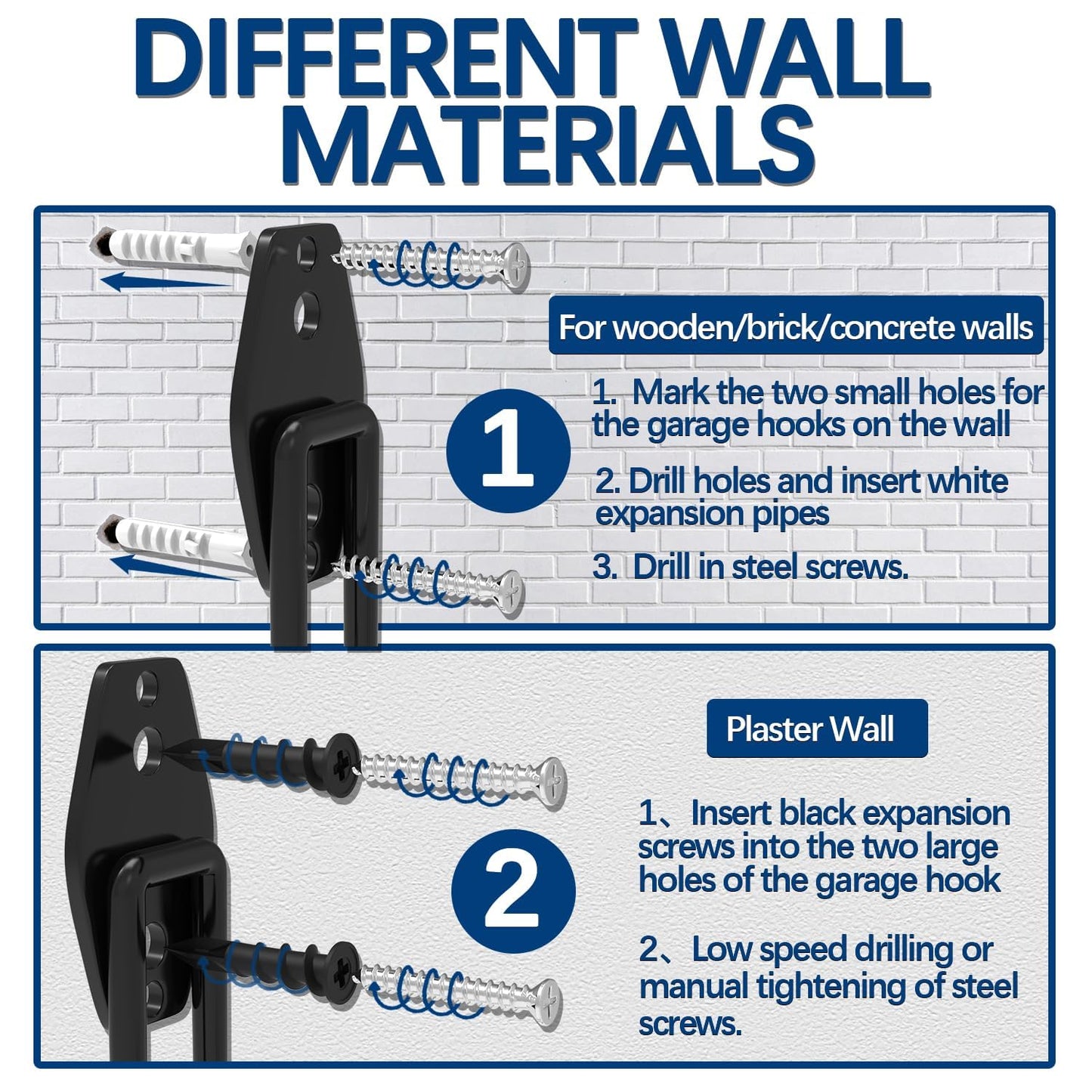 DIFFERENT WALL MATERIALS

For wooden/brick/concrete walls

1

1. Mark the two small holes for the garage hooks on the wall

2. Drill holes and insert white expansion pipes

3. Drill in steel screws.

Plaster Wall

2

1、Insert black expansion screws into the two large holes of the garage hook

2、Low speed drilling or manual tightening of steel screws.