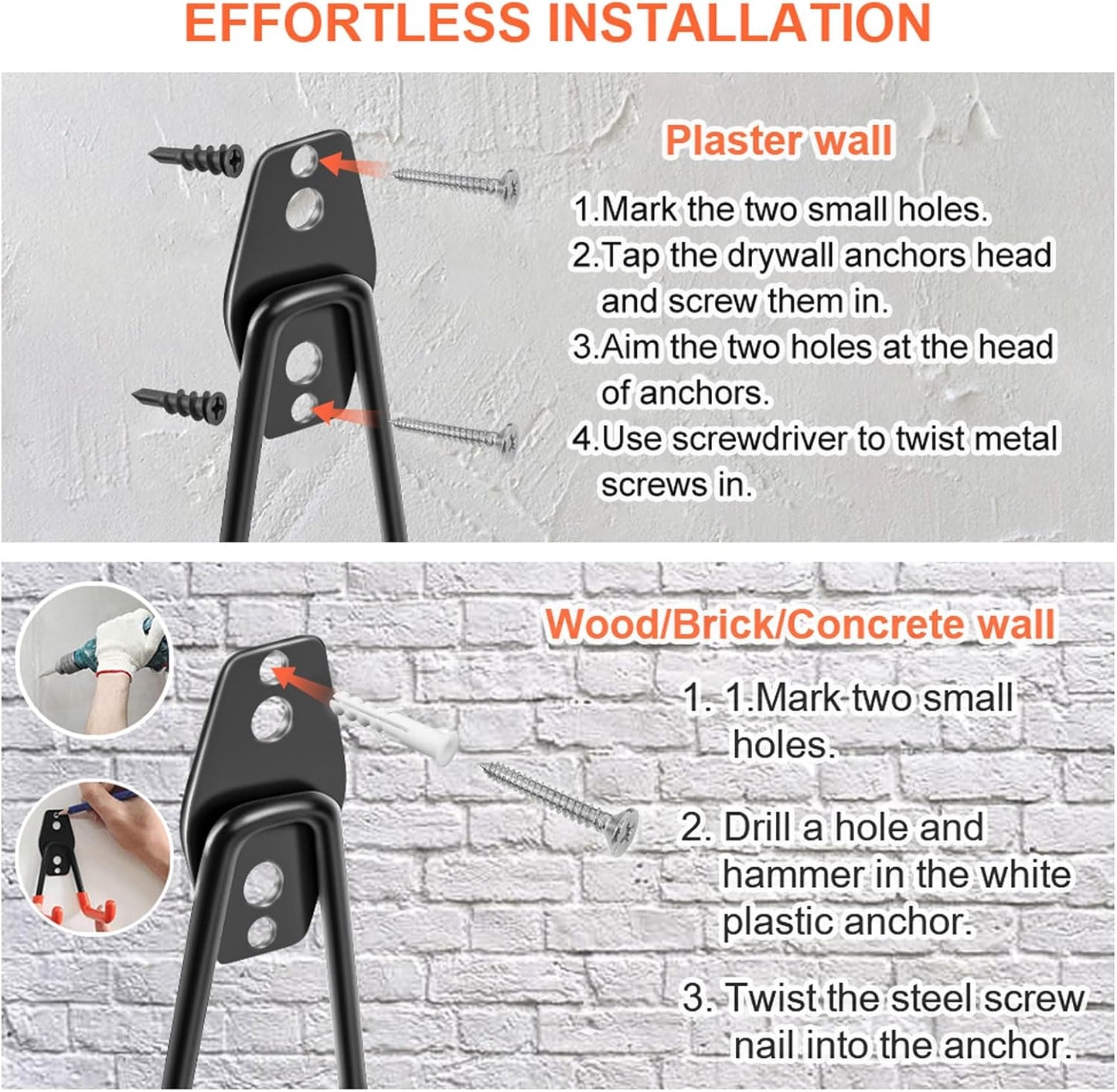 EFFORTLESS INSTALLATION

Plaster wall

1.Mark the two small holes.
2.Tap the drywall anchors head and screw them in.
3.Aim the two holes at the head of anchors.
4.Use screwdriver to twist metal screws in.

Wood/Brick/Concrete wall

1. 1.Mark two small holes.

2. Drill a hole and hammer in the white plastic anchor.

3. Twist the steel screw nail into the anchor.