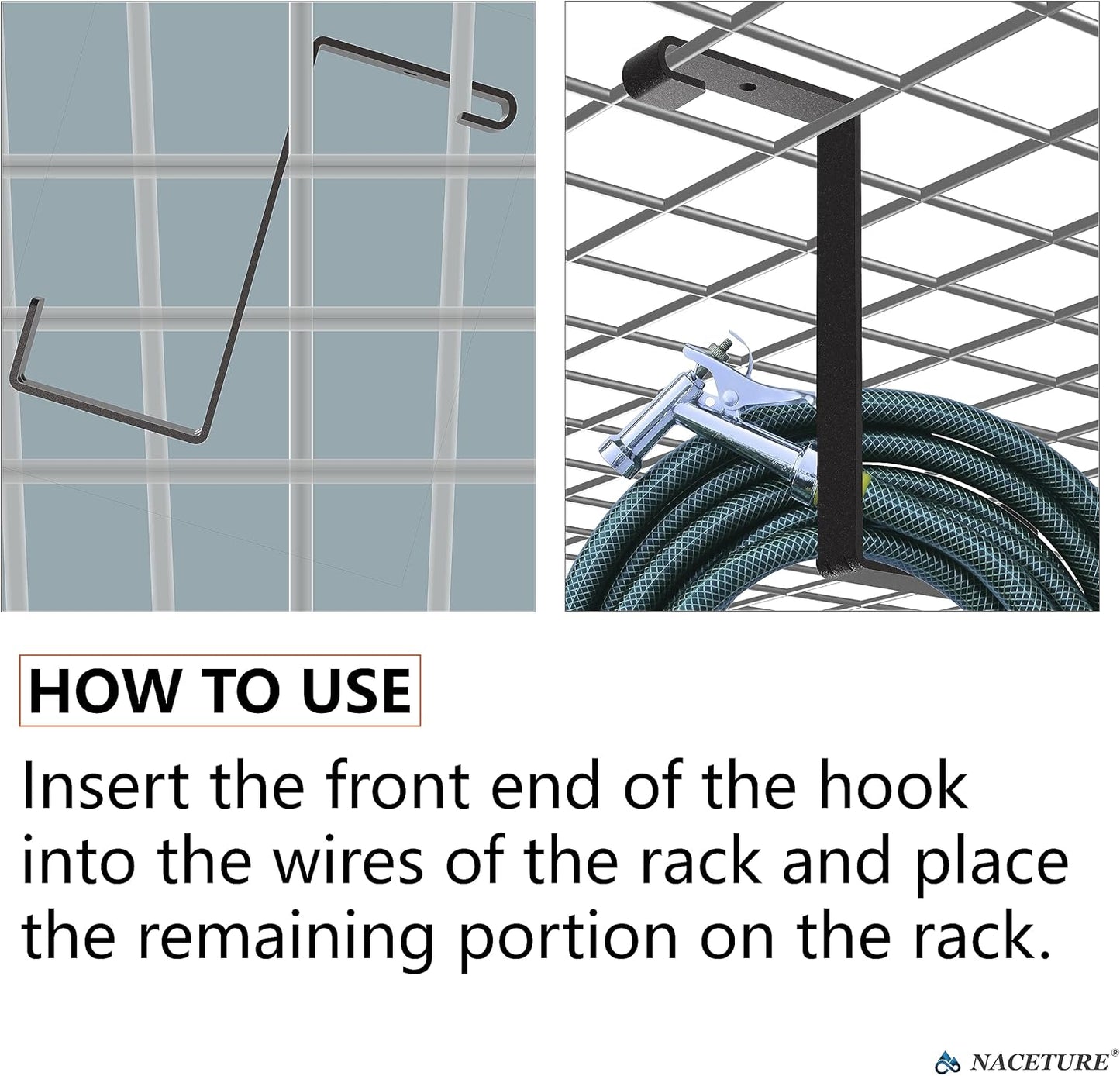 HOW TO USE

Insert the front end of the hook into the wires of the rack and place the remaining portion on the rack.

NACETURE®