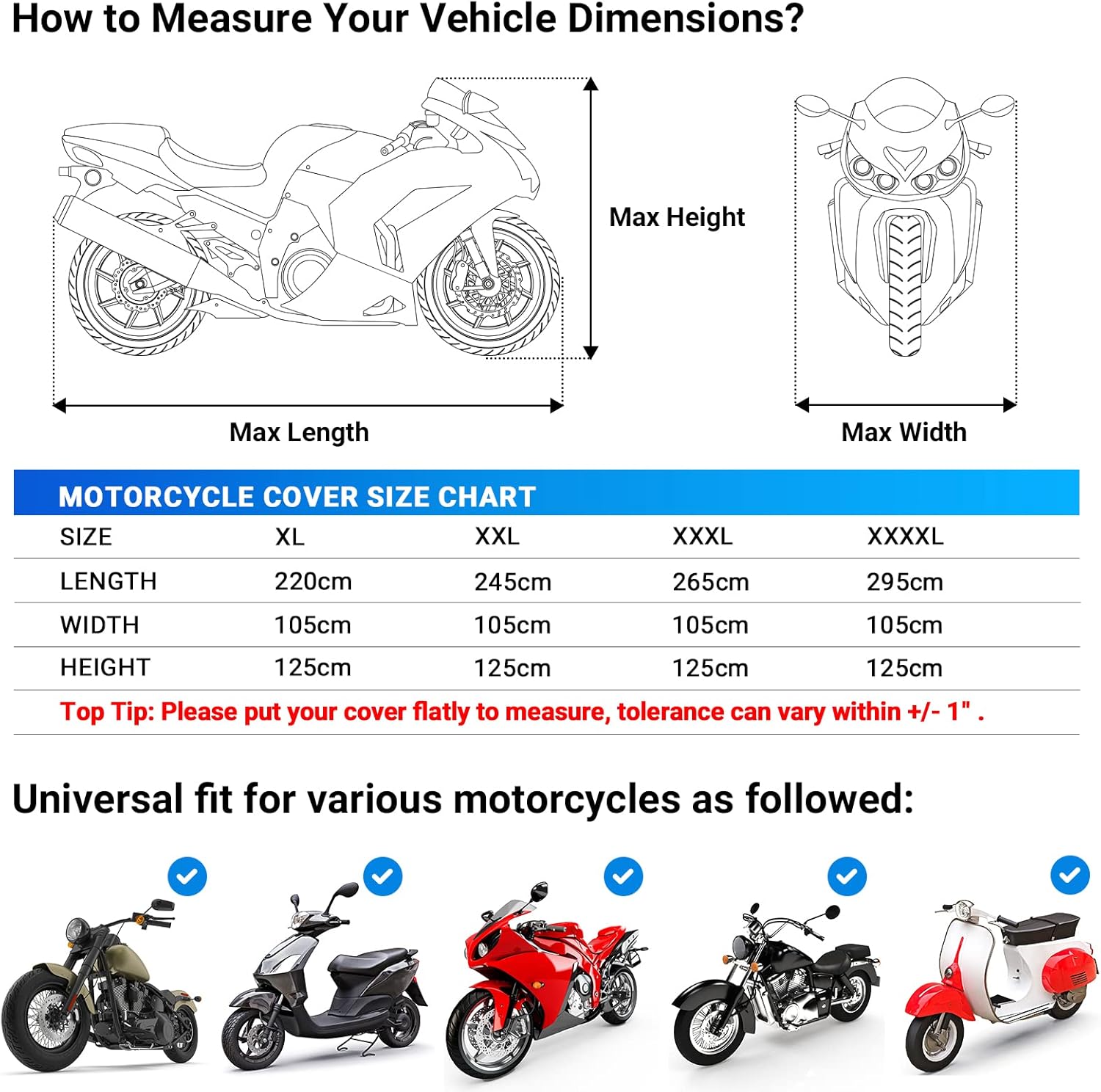 How to Measure Your Vehicle Dimensions?

Max Height

Max Length

Max Width

MOTORCYCLE COVER SIZE CHART

| SIZE | XL | XXL | XXXL | XXXXL |
|---|---|---|---|---|
| LENGTH | 220cm | 245cm | 265cm | 295cm |
| WIDTH | 105cm | 105cm | 105cm | 105cm |
| HEIGHT | 125cm | 125cm | 125cm | 125cm |

Top Tip: Please put your cover flatly to measure, tolerance can vary within +/- 1" .

Universal fit for various motorcycles as followed: