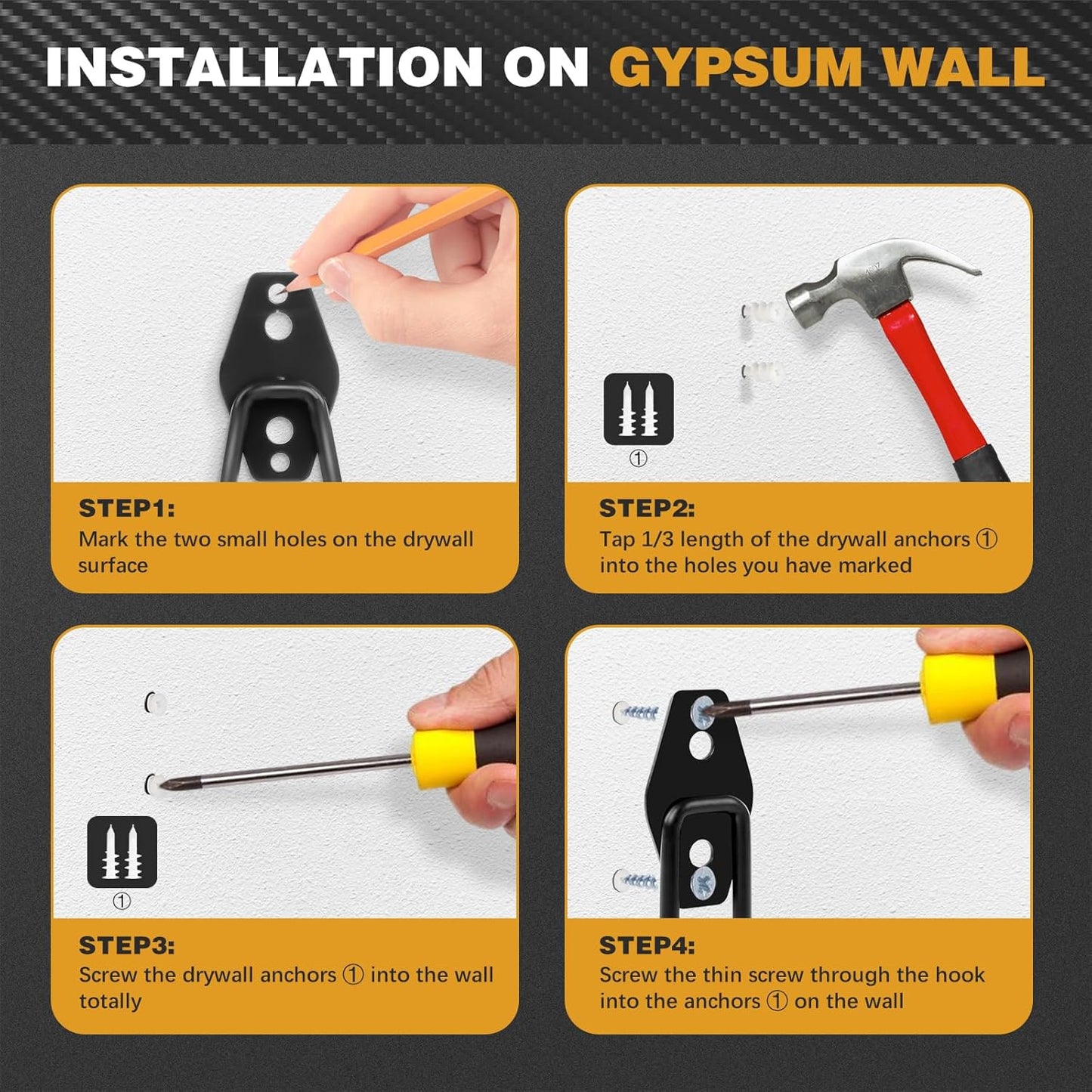 INSTALLATION ON GYPSUM WALL

STEP1:
Mark the two small holes on the drywall surface

①

STEP2:
Tap 1/3 length of the drywall anchors ① into the holes you have marked

①

STEP3:
Screw the drywall anchors ① into the wall totally

STEP4:
Screw the thin screw through the hook into the anchors ① on the wall