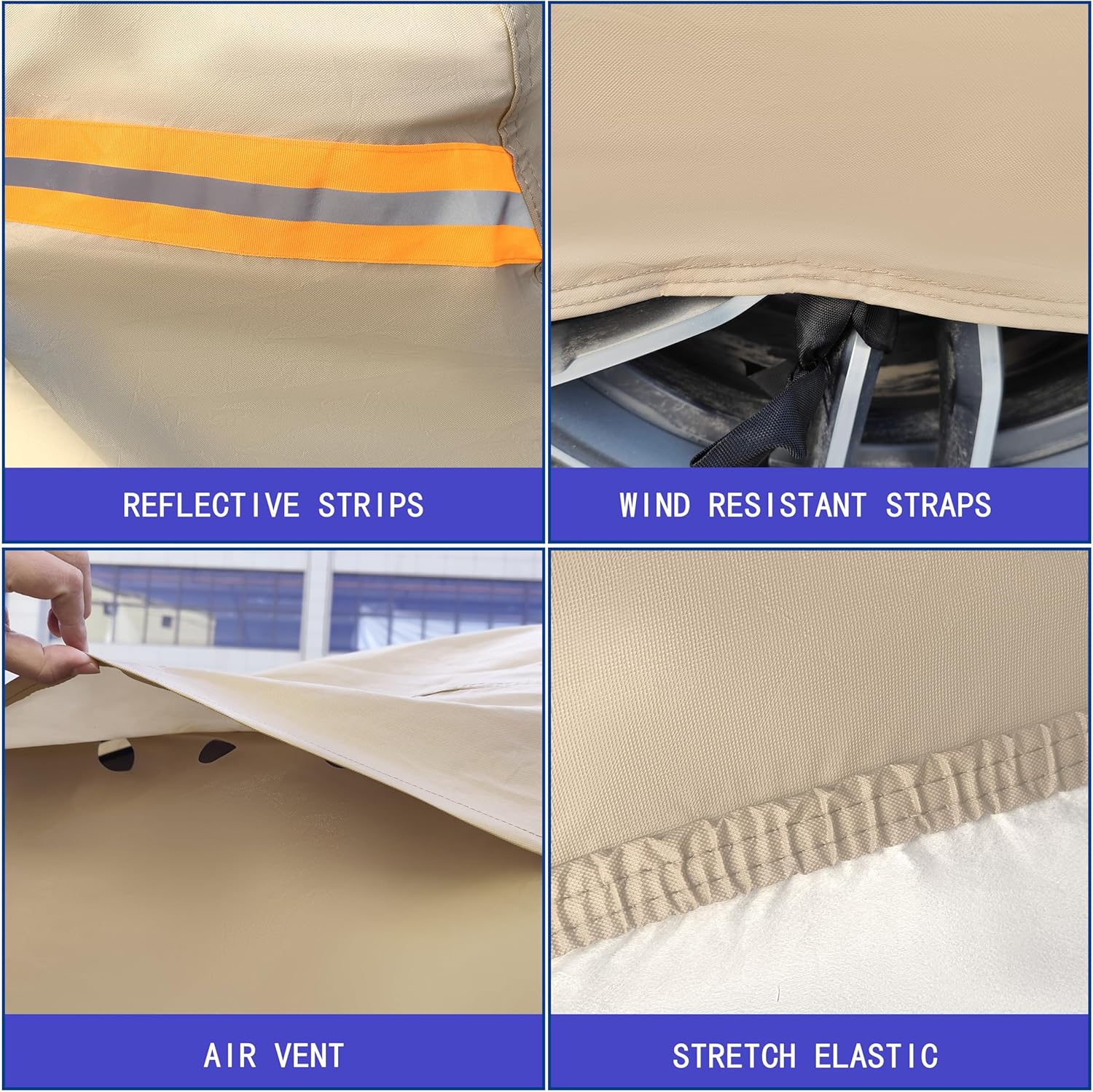 REFLECTIVE STRIPS

WIND RESISTANT STRAPS

AIR VENT

STRETCH ELASTIC