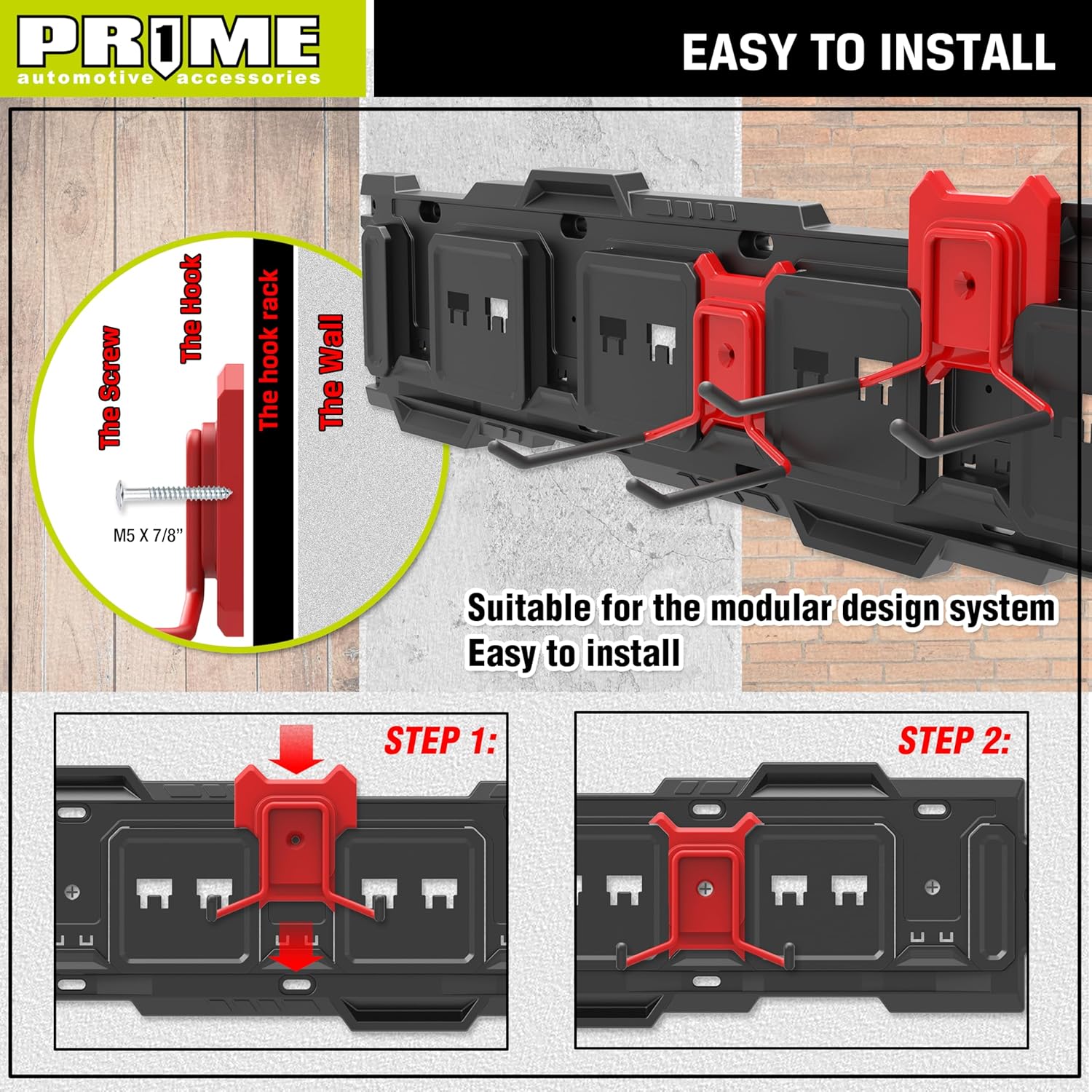 PR1ME
automotive accessories

EASY TO INSTALL

The Screw
The Hook
The hook rack
The Wall
M5 X 7/8"

Suitable for the modular design system
Easy to install

STEP 1:

STEP 2: